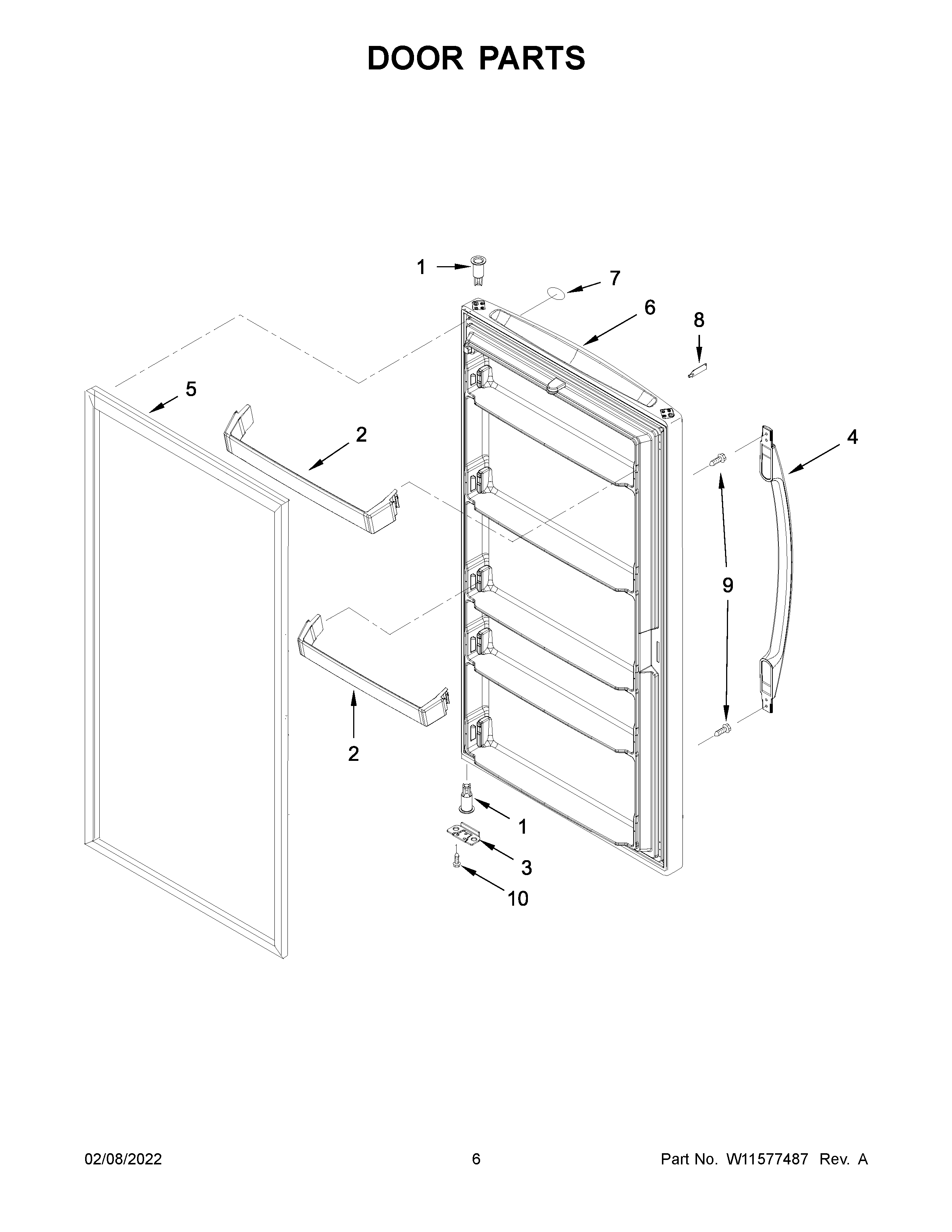 DOOR PARTS

1
7
6
8
5
2
4
9
2
1
3
10

02/08/2022
6
Part No. W11577487 Rev. A