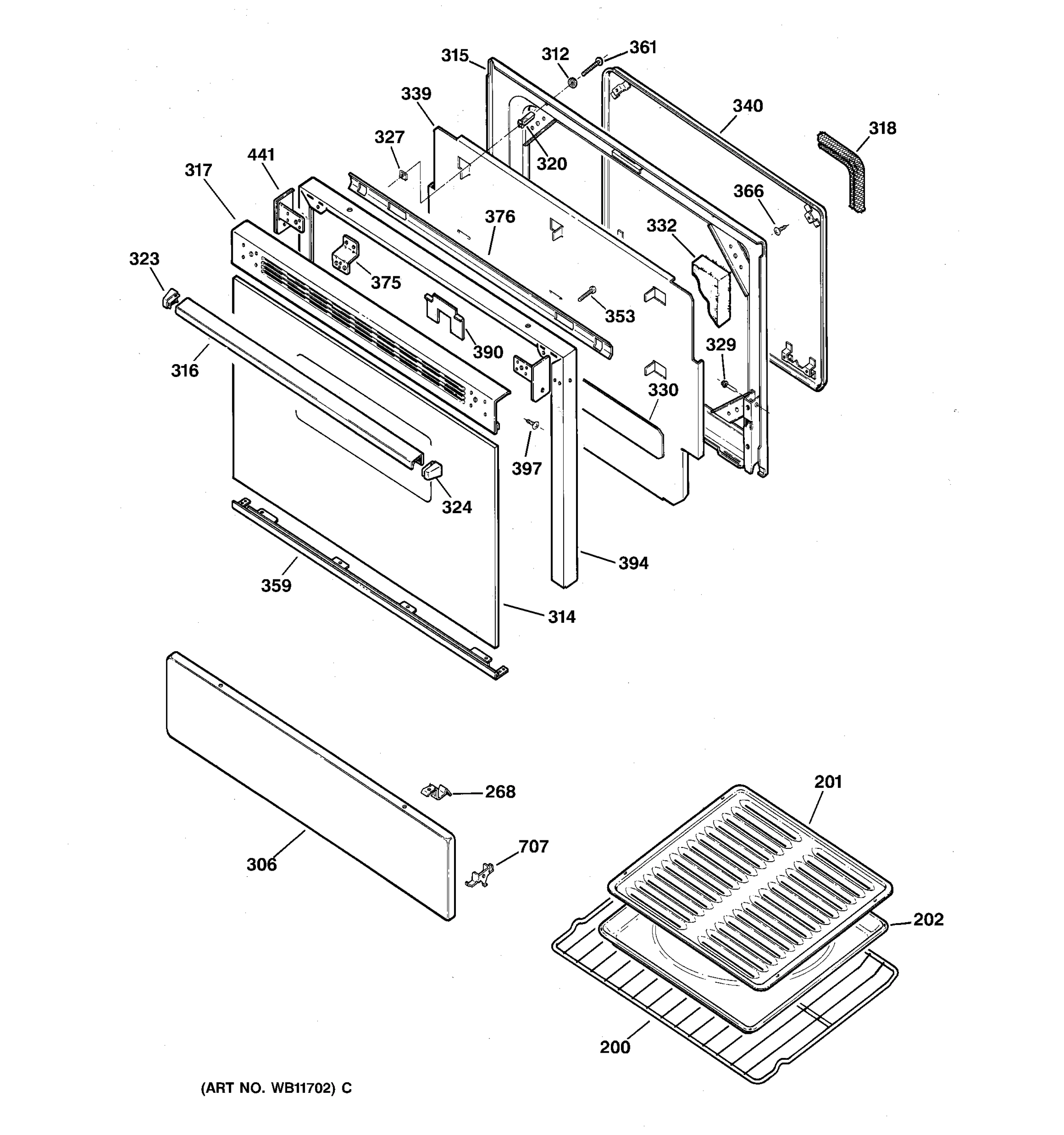 315
312
361
339
340
318
327
320
441
317
366
376
332
323
375
353
390
329
316
330
397
324
394
359
314
268
201
707
306
202
200
(ART NO. WB11702) C