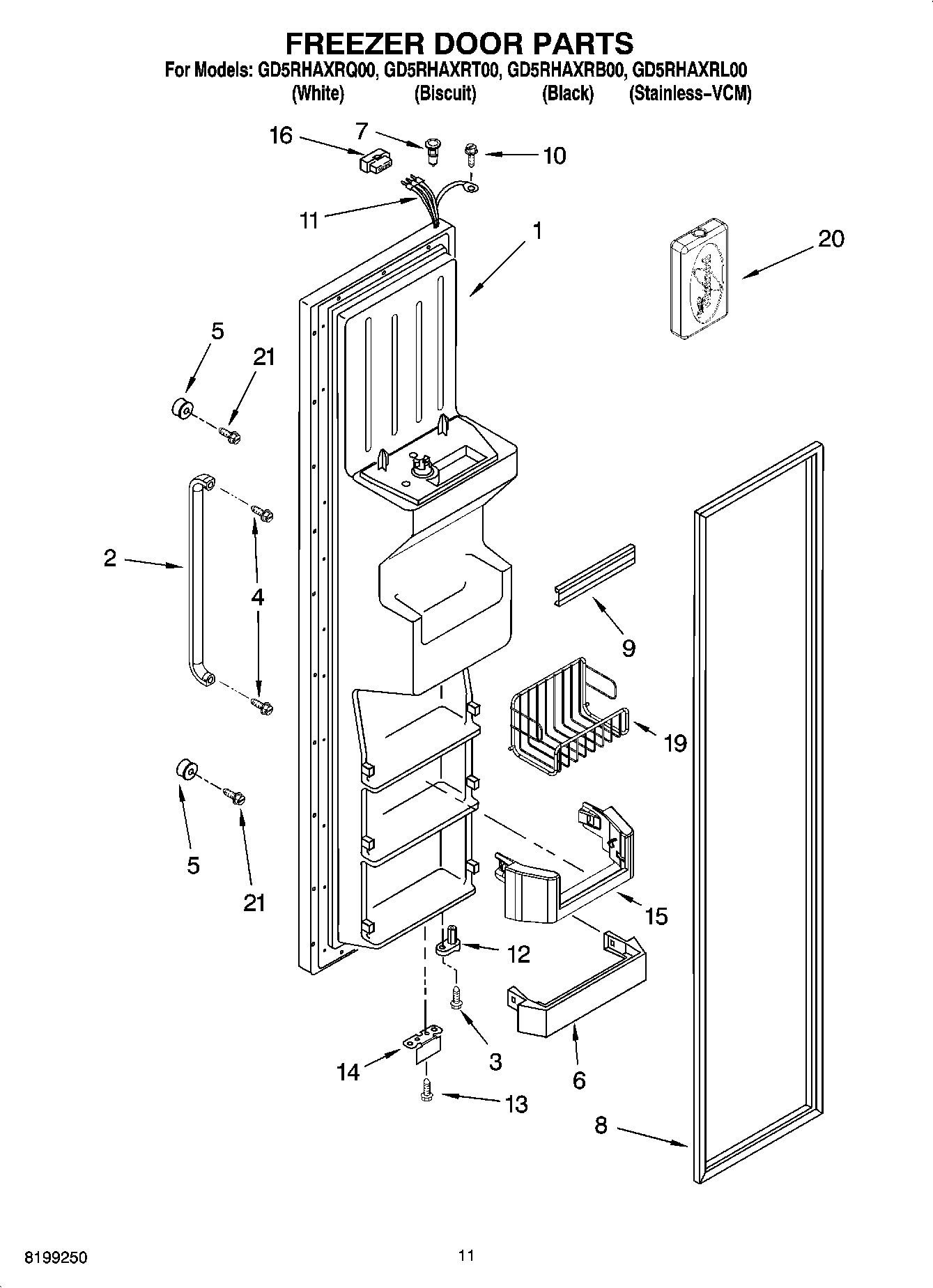 FREEZER DOOR PARTS

For Models: GD5RHAXRQ00, GD5RHAXRT00, GD5RHAXRB00, GD5RHAXRL00
(White) (Biscuit) (Black) (Stainless–VCM)

16
7
10
11
1
20
5
21
2
4
9
19
5
21
15
12
3
14
6
13
8

8199250

11