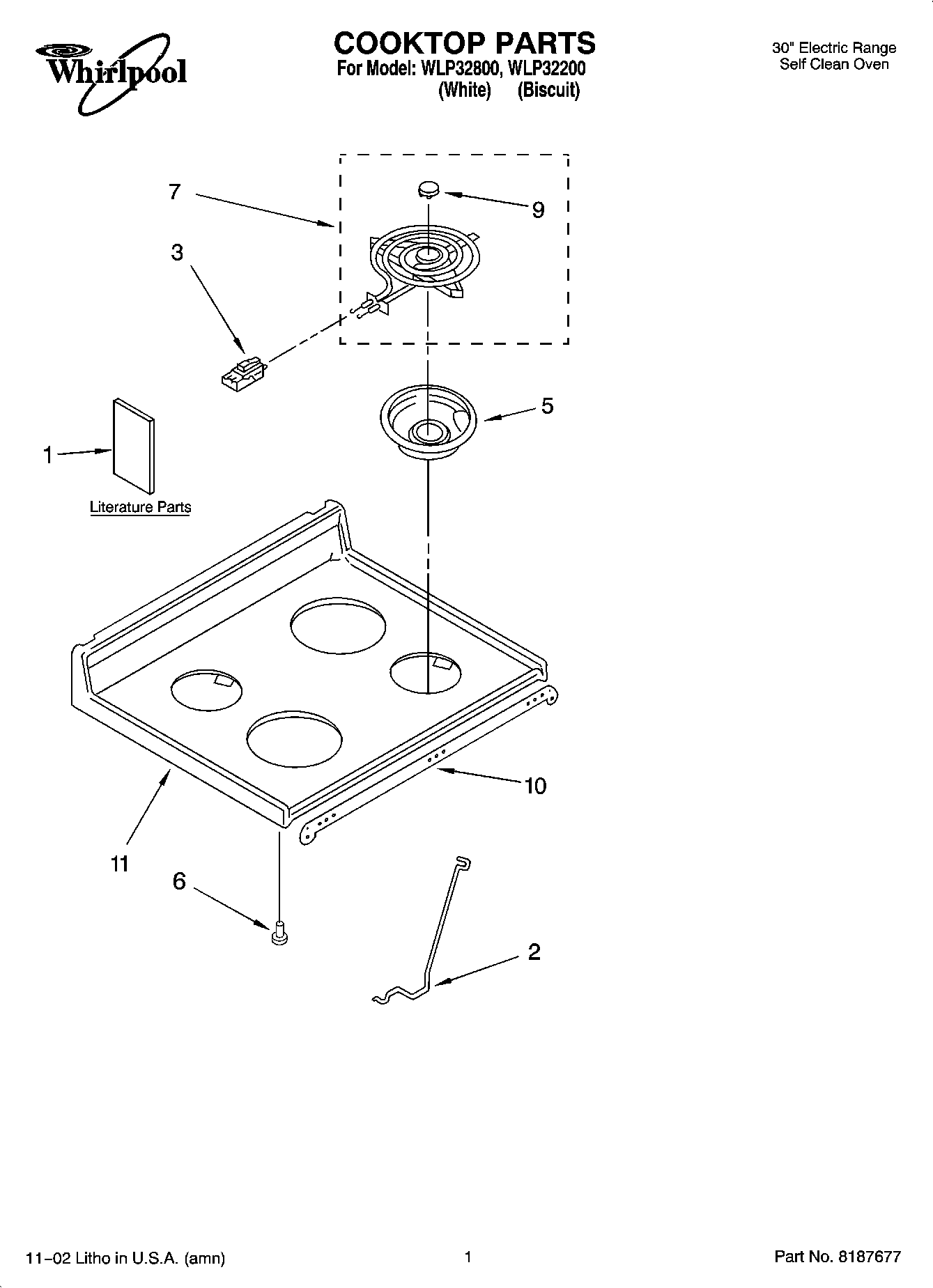 Whirlpool

COOKTOP PARTS
For Model: WLP32800, WLP32200
(White) (Biscuit)

30" Electric Range
Self Clean Oven

7
9
3
5
1
Literature Parts
10
11
6
2

11–02 Litho in U.S.A. (amn)

1

Part No. 8187677