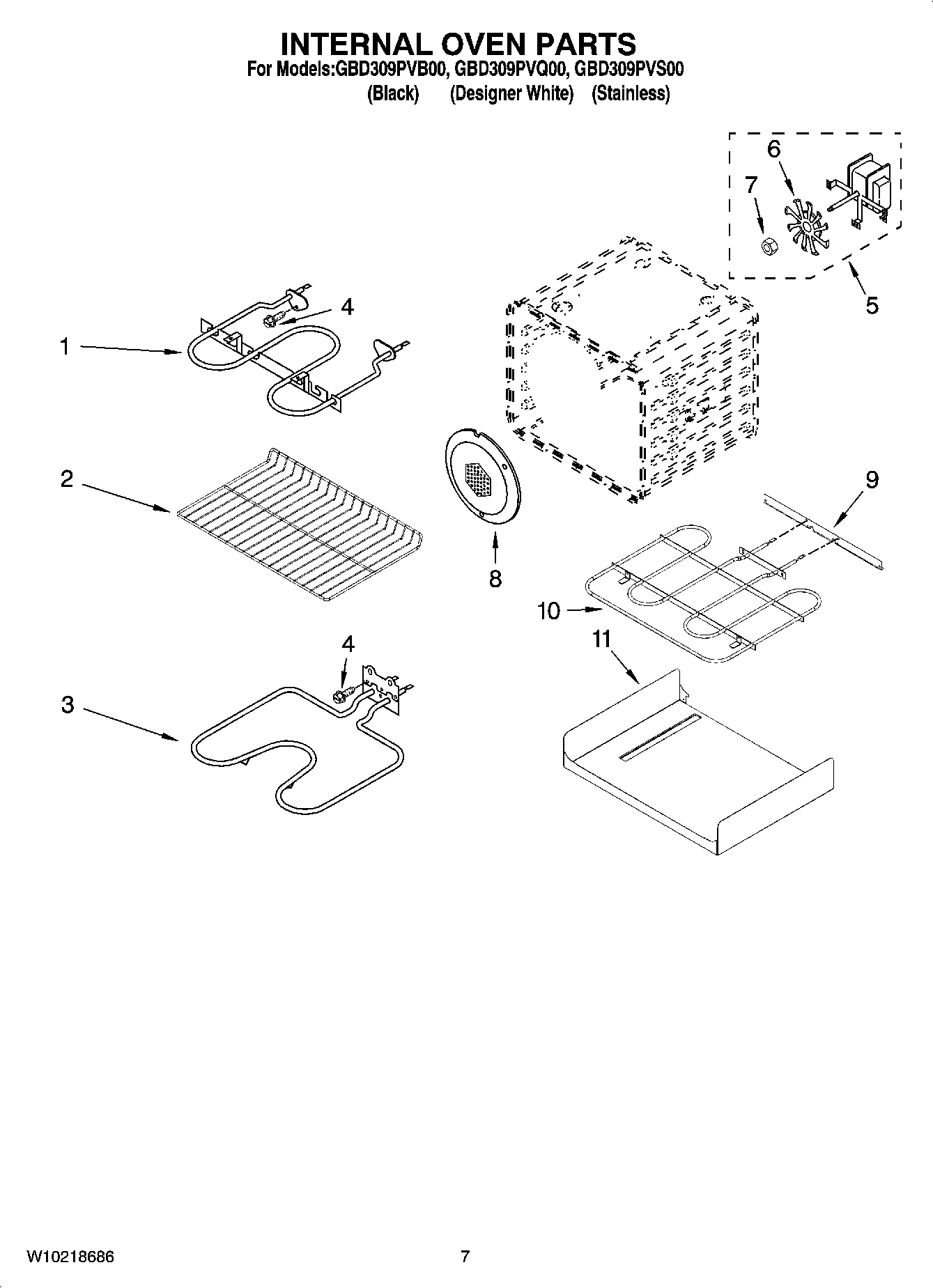 INTERNAL OVEN PARTS
For Models:GBD309PVB00, GBD309PVQ00, GBD309PVS00
(Black) (Designer White) (Stainless)

6
7
5
4
1
2
8
9
10
11
4
3

W10218686
7