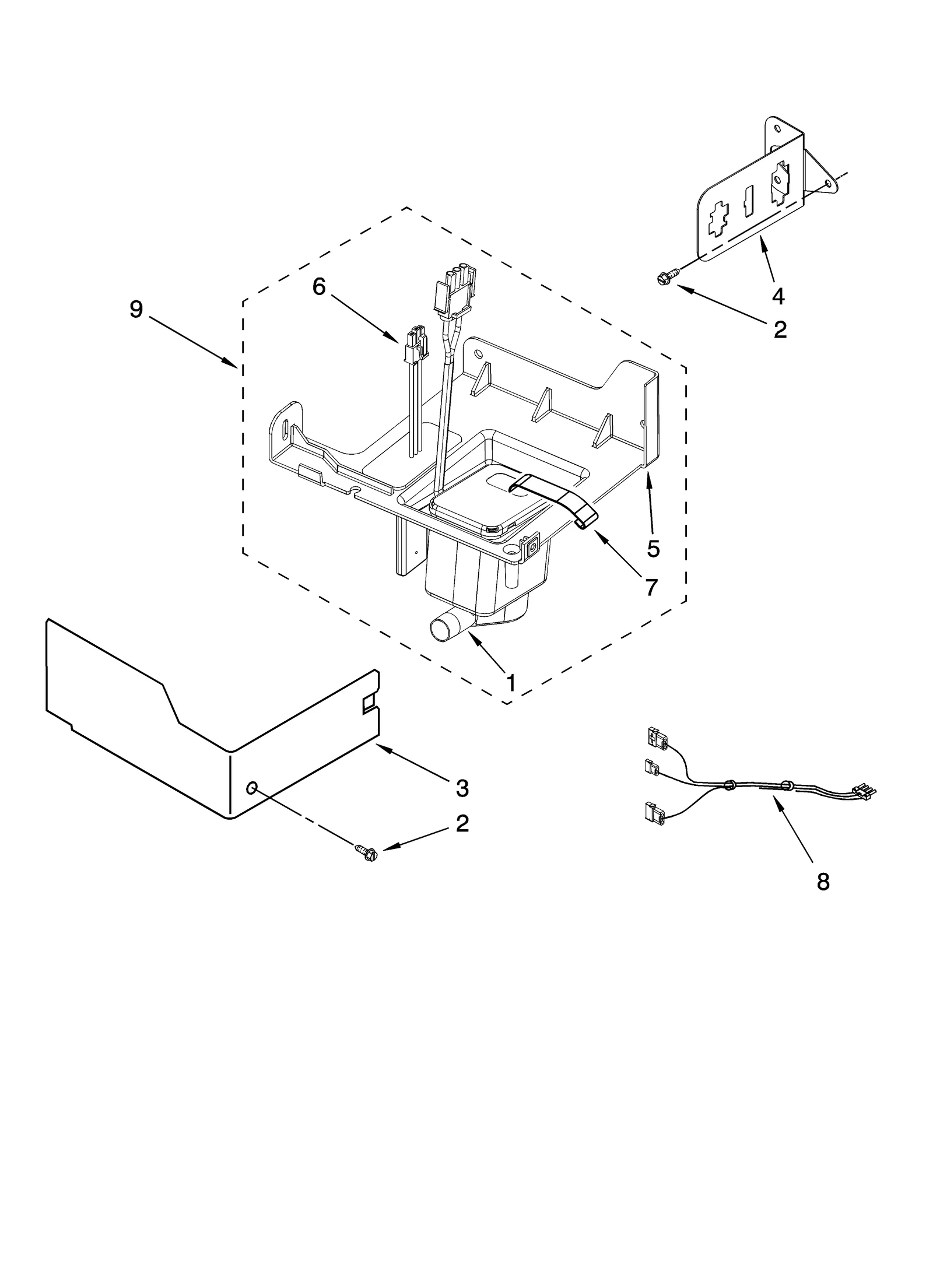 6
9
4
2
5
7
1
3
2
8