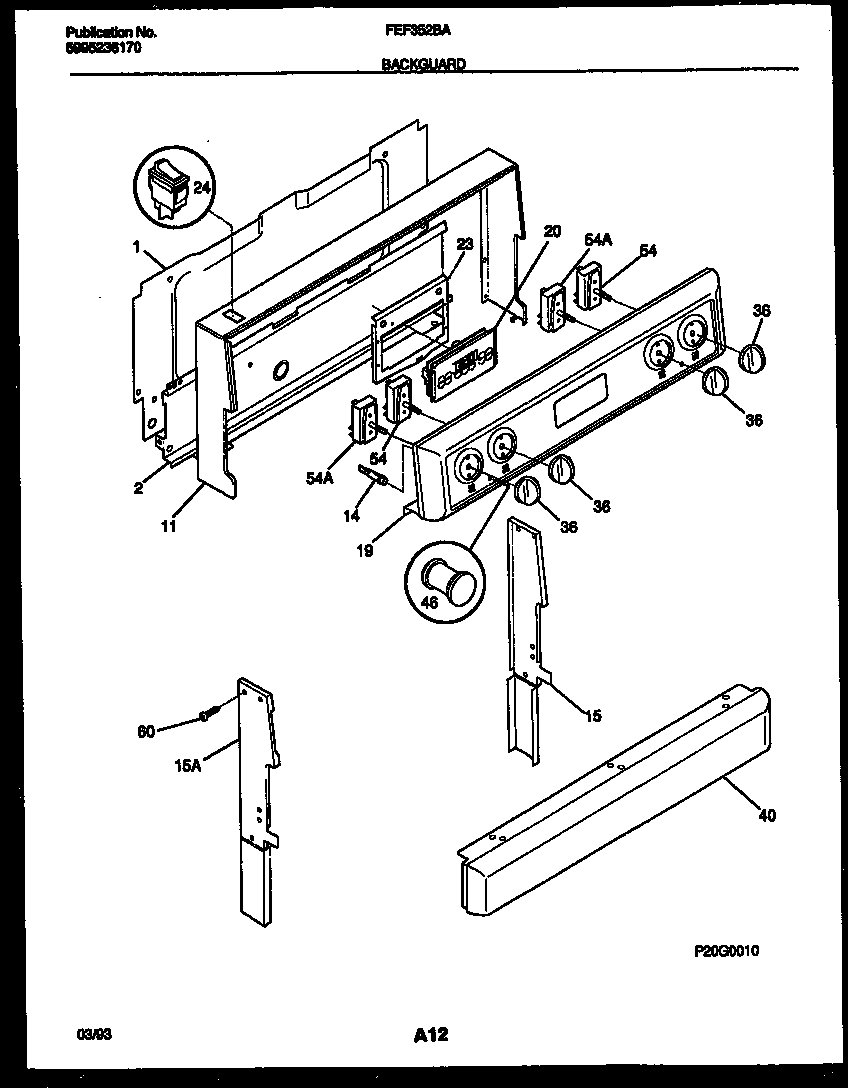 Publication No.
5995236170

FEF352BA

BACKGUARD

24
1
23
20
54A
54
36
36
2
11
54A
54
14
19
36
36
46
60
15A
15
40

P20G0010

03/93

A12