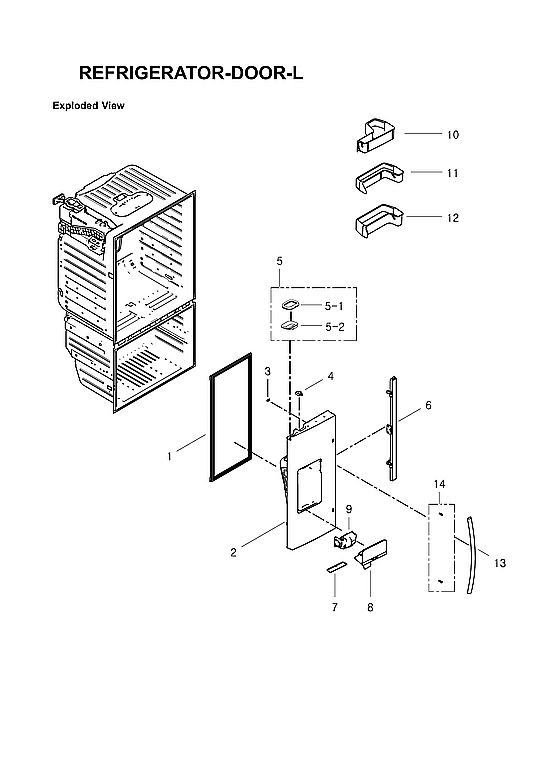 REFRIGERATOR-DOOR-L

Exploded View

10

11

12

5

5-1

5-2

3

4

6

1

14

9

2

13

7

8