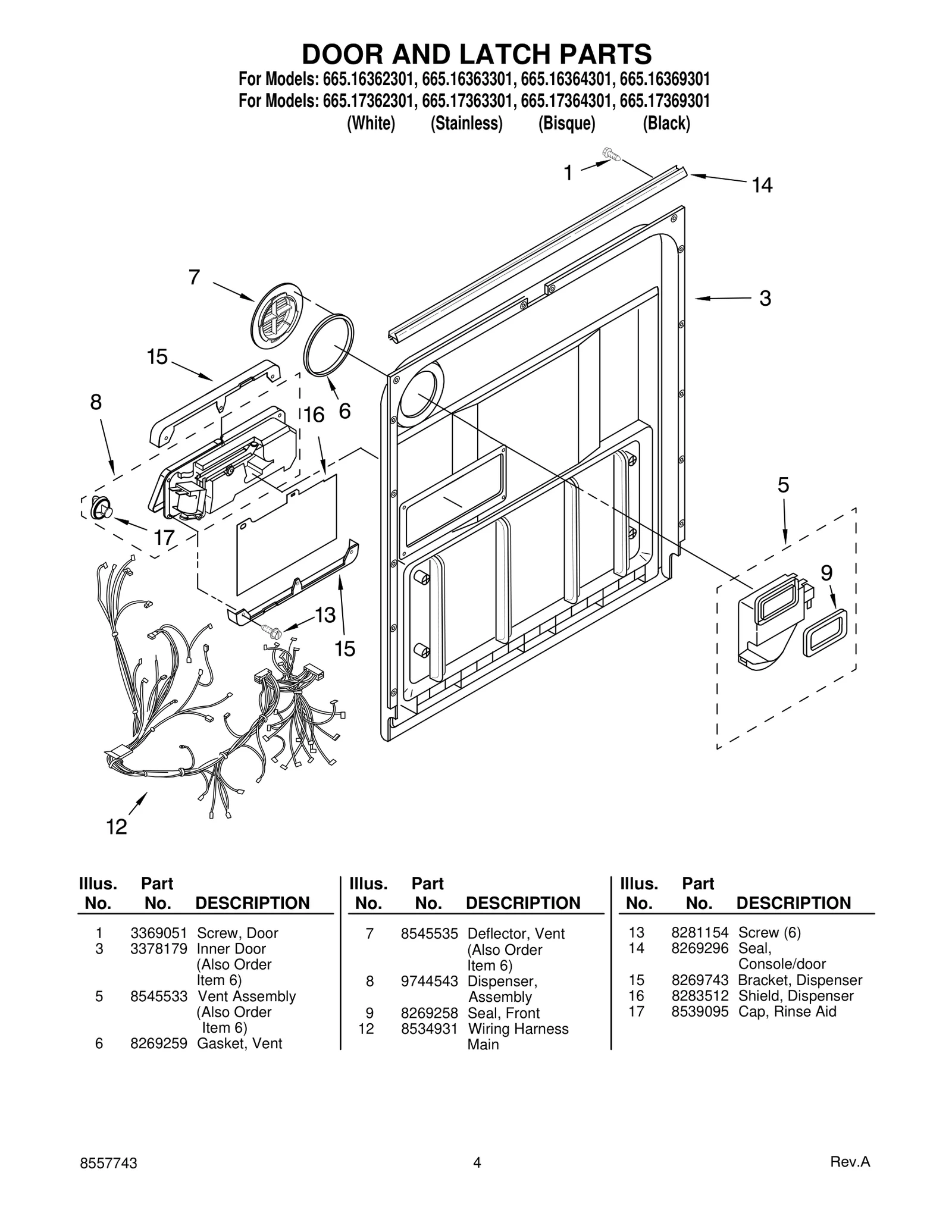 DOOR AND LATCH PARTS
For Models: 665.16362301, 665.16363301, 665.16364301, 665.16369301
For Models: 665.17362301, 665.17363301, 665.17364301, 665.17369301
(White) (Stainless) (Bisque) (Black)

1
14
7
3
15
8
16
6
5
17
9
13
15
12

| Illus. No. | Part No. | DESCRIPTION |
|---|---|---|
| 1 | 3369051 | Screw, Door |
| 3 | 3378179 | Inner Door (Also Order Item 6) |
| 5 | 8545533 | Vent Assembly (Also Order Item 6) |
| 6 | 8269259 | Gasket, Vent |

| Illus. No. | Part No. | DESCRIPTION |
|---|---|---|
| 7 | 8545535 | Deflector, Vent (Also Order Item 6) |
| 8 | 9744543 | Dispenser, Assembly |
| 9 | 8269258 | Seal, Front |
| 12 | 8534931 | Wiring Harness Main |

| Illus. No. | Part No. | DESCRIPTION |
|---|---|---|
| 13 | 8281154 | Screw (6) |
| 14 | 8269296 | Seal, Console/door |
| 15 | 8269743 | Bracket, Dispenser |
| 16 | 8283512 | Shield, Dispenser |
| 17 | 8539095 | Cap, Rinse Aid |

8557743
4
Rev.A