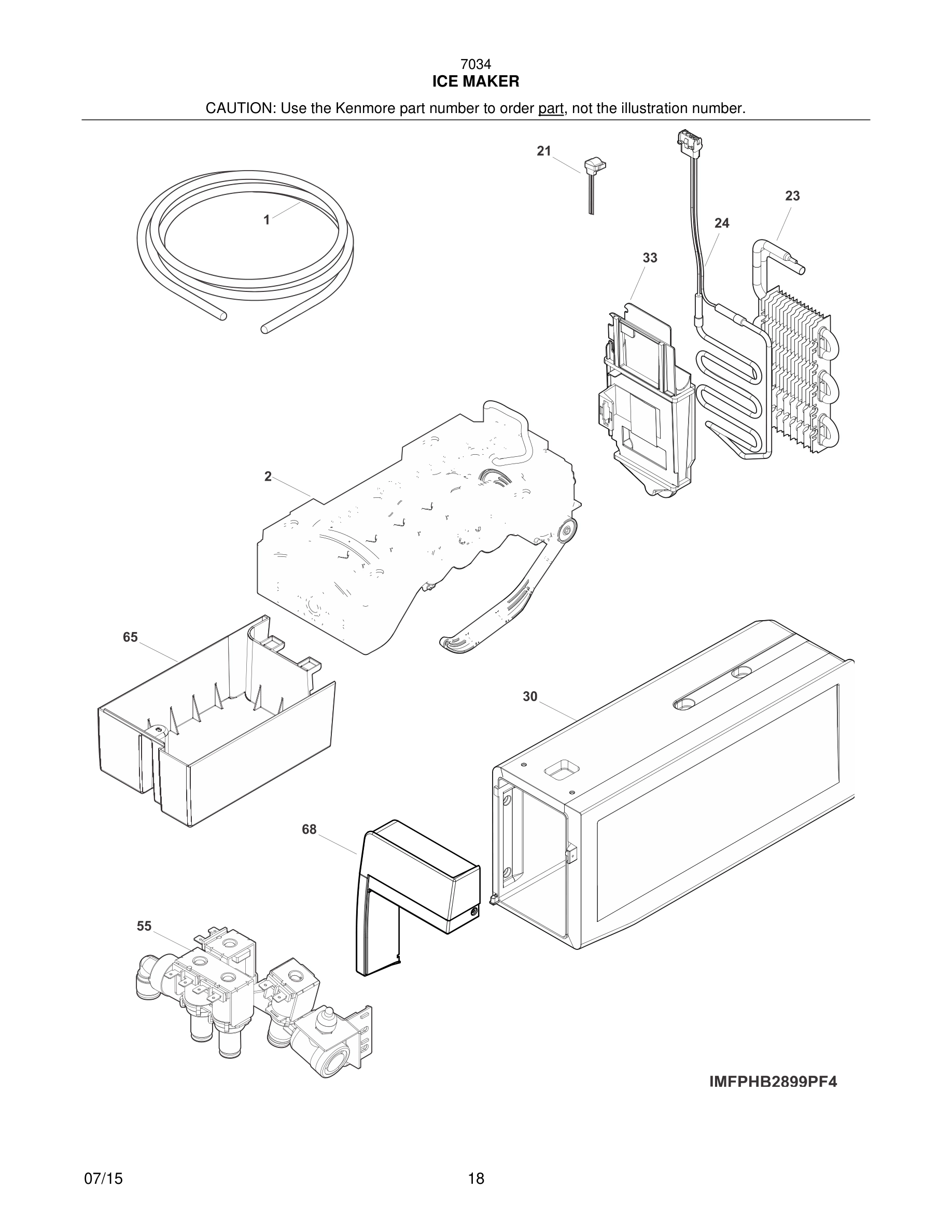 7034
ICE MAKER
CAUTION: Use the Kenmore part number to order part, not the illustration number.

21
23
1
24
33
2
65
30
68
55

IMFPHB2899PF4

07/15
18