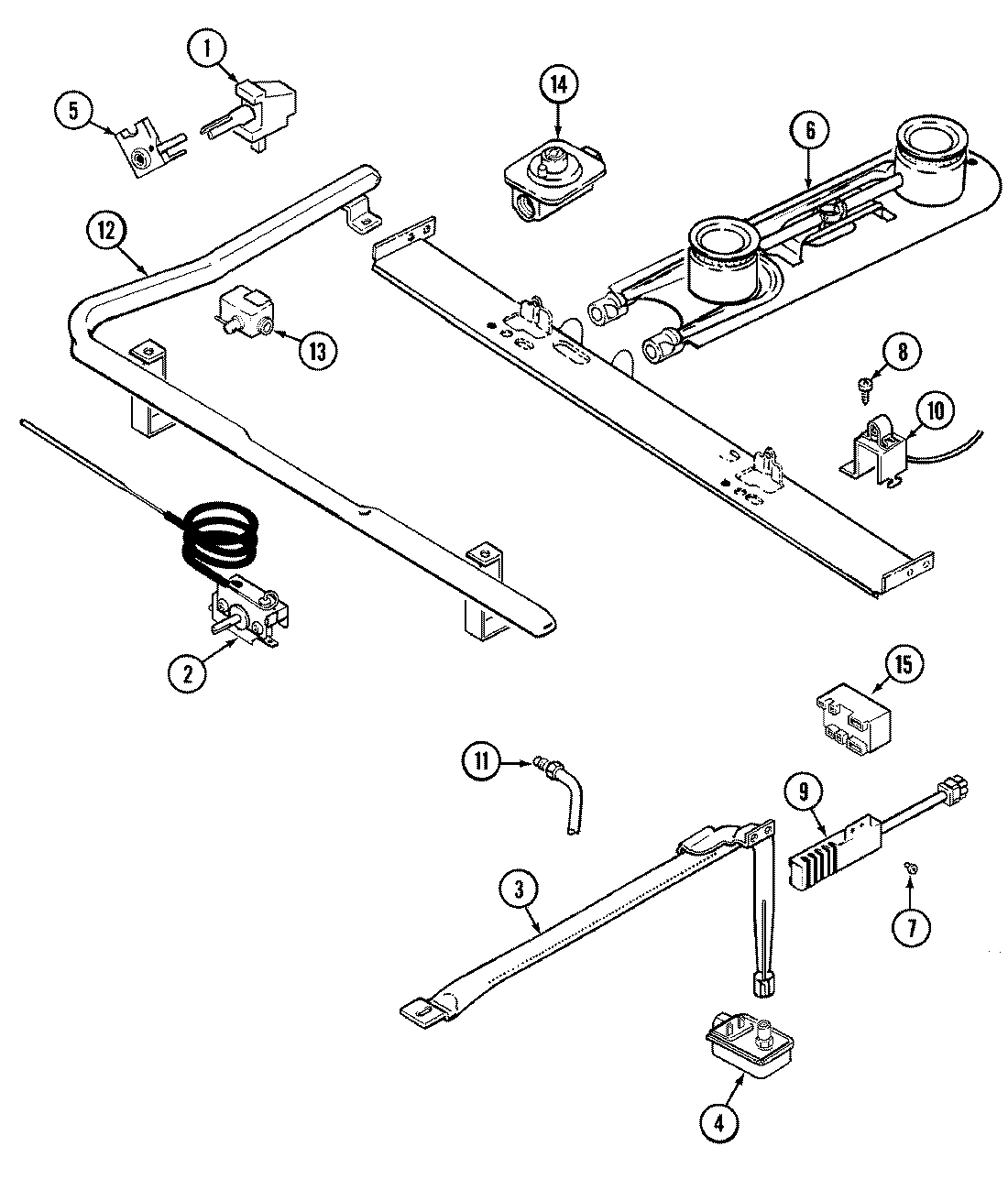 1
5
14
6
12
13
8
10
2
15
11
9
3
7
4