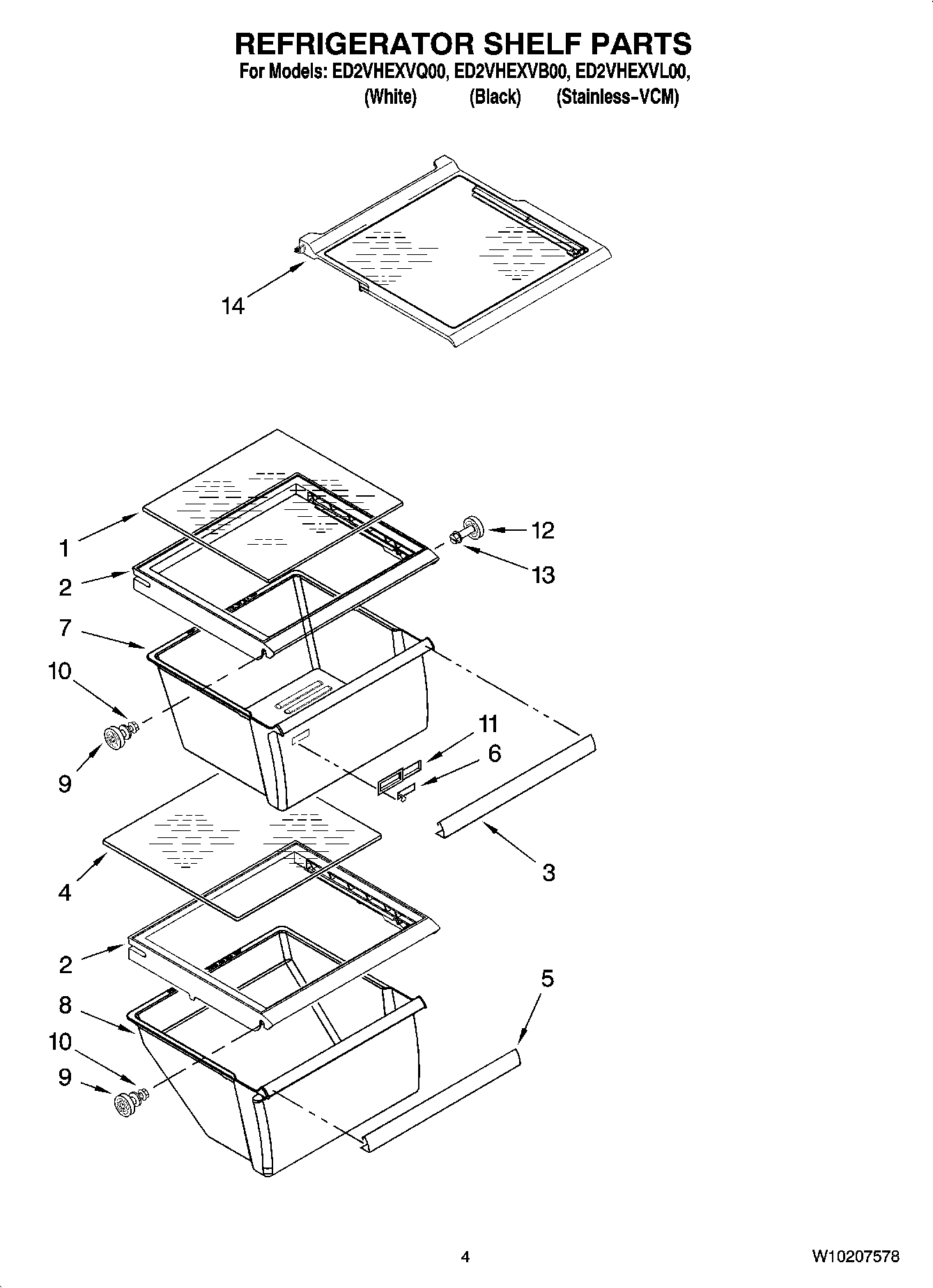 REFRIGERATOR SHELF PARTS
For Models: ED2VHEXVQ00, ED2VHEXVB00, ED2VHEXVL00,
(White) (Black) (Stainless-VCM)

14

1
2
7
10
9
12
13
11
6
3
4
2
8
10
9
5

4

W10207578