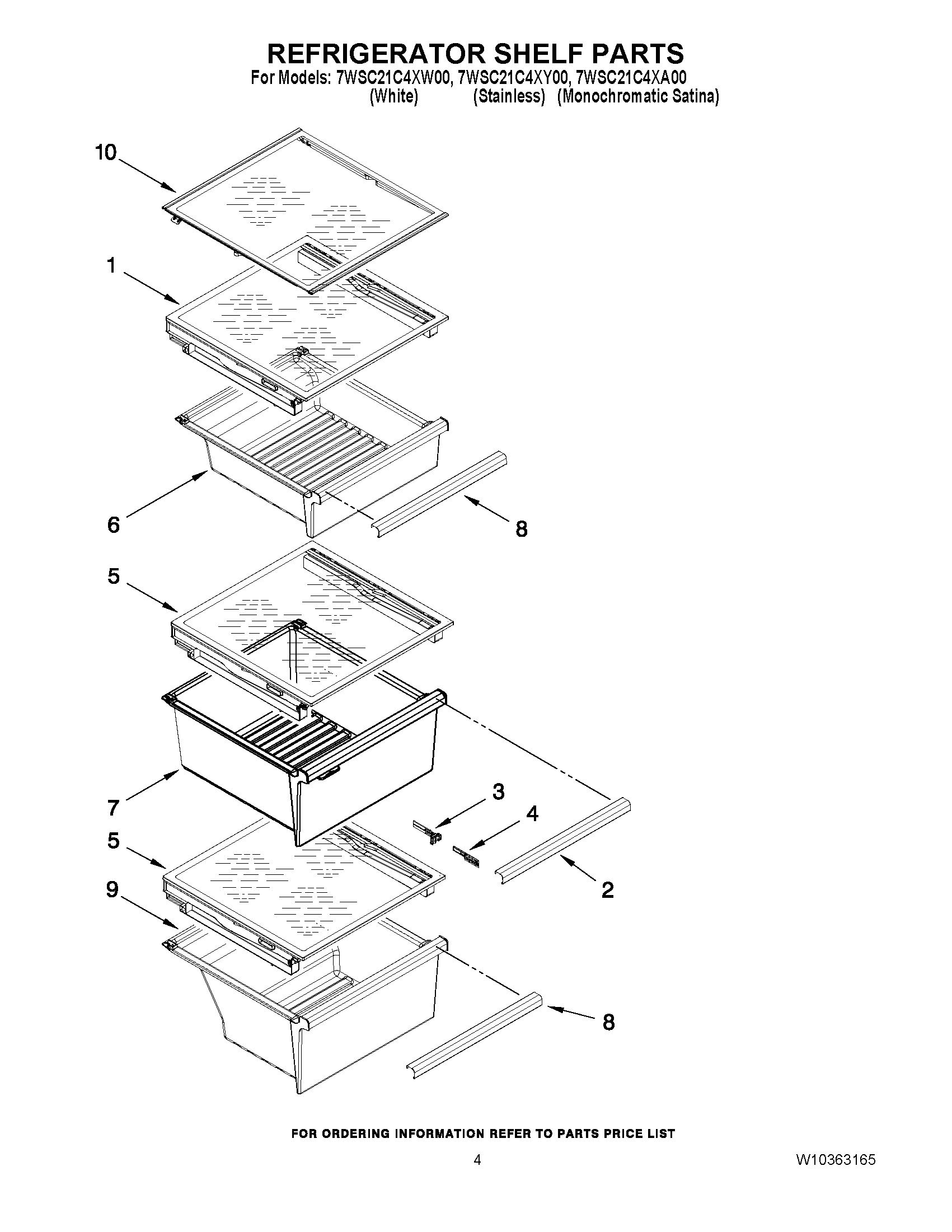 REFRIGERATOR SHELF PARTS
For Models: 7WSC21C4XW00, 7WSC21C4XY00, 7WSC21C4XA00
(White) (Stainless) (Monochromatic Satina)

10
1
6
8
5
7
3
4
5
9
2
8

FOR ORDERING INFORMATION REFER TO PARTS PRICE LIST

4

W10363165