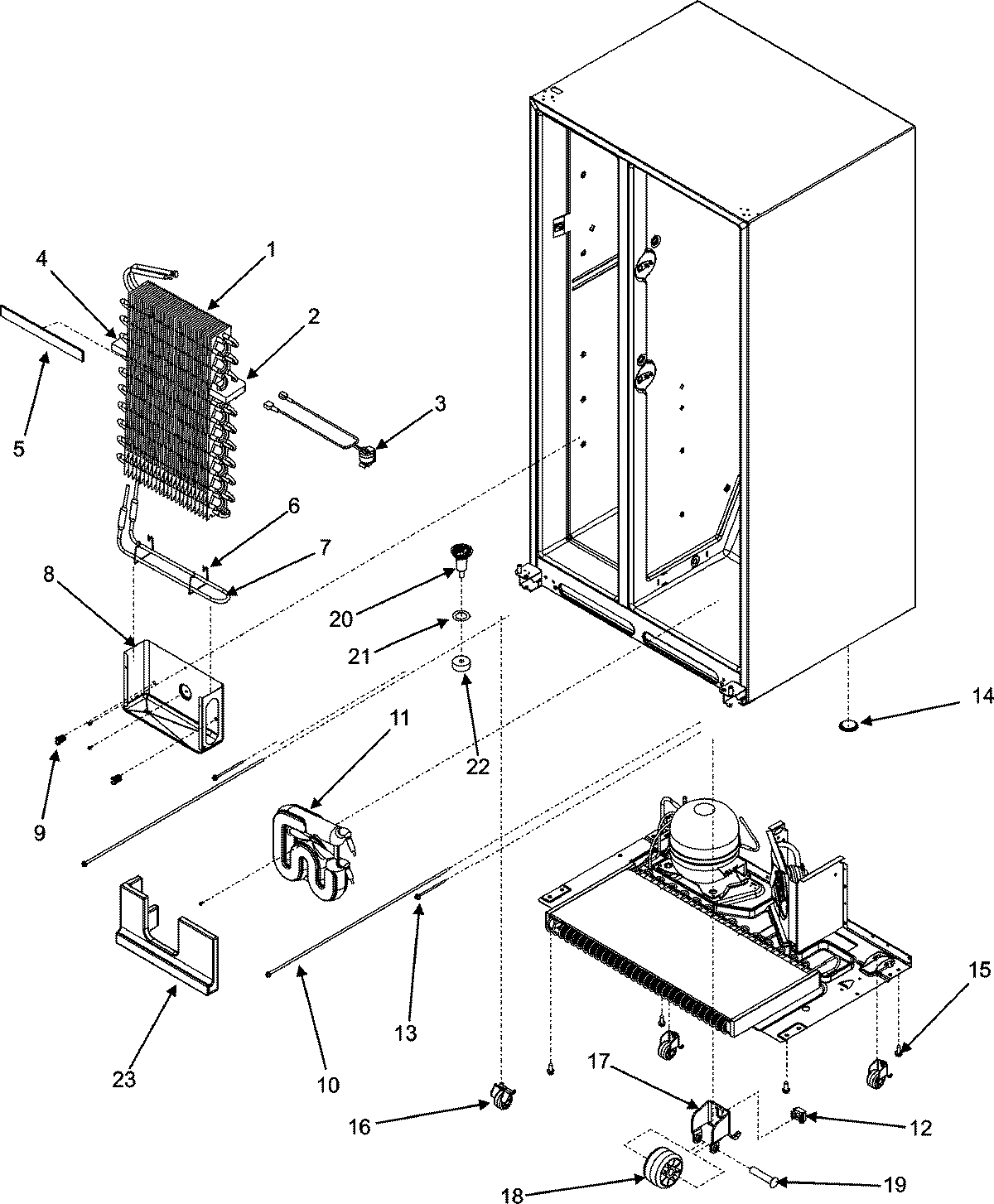 1
4
2
5
3
6
7
8
20
21
22
14
9
11
23
10
13
15
17
16
12
18
19