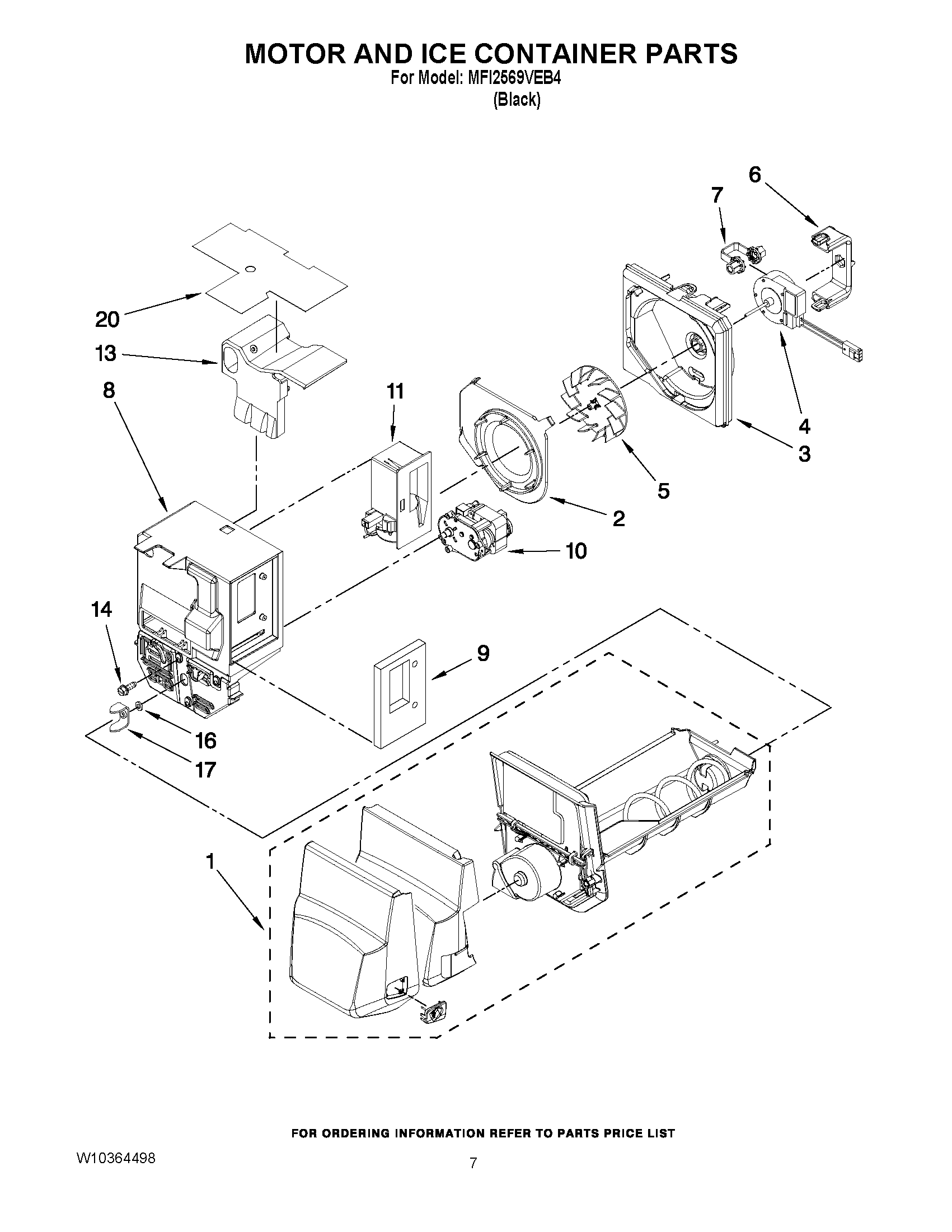 MOTOR AND ICE CONTAINER PARTS
For Model: MFI2569VEB4
(Black)

6
7
20
13
8
11
4
3
5
2
10
14
9
16
17
1

FOR ORDERING INFORMATION REFER TO PARTS PRICE LIST

W10364498

7