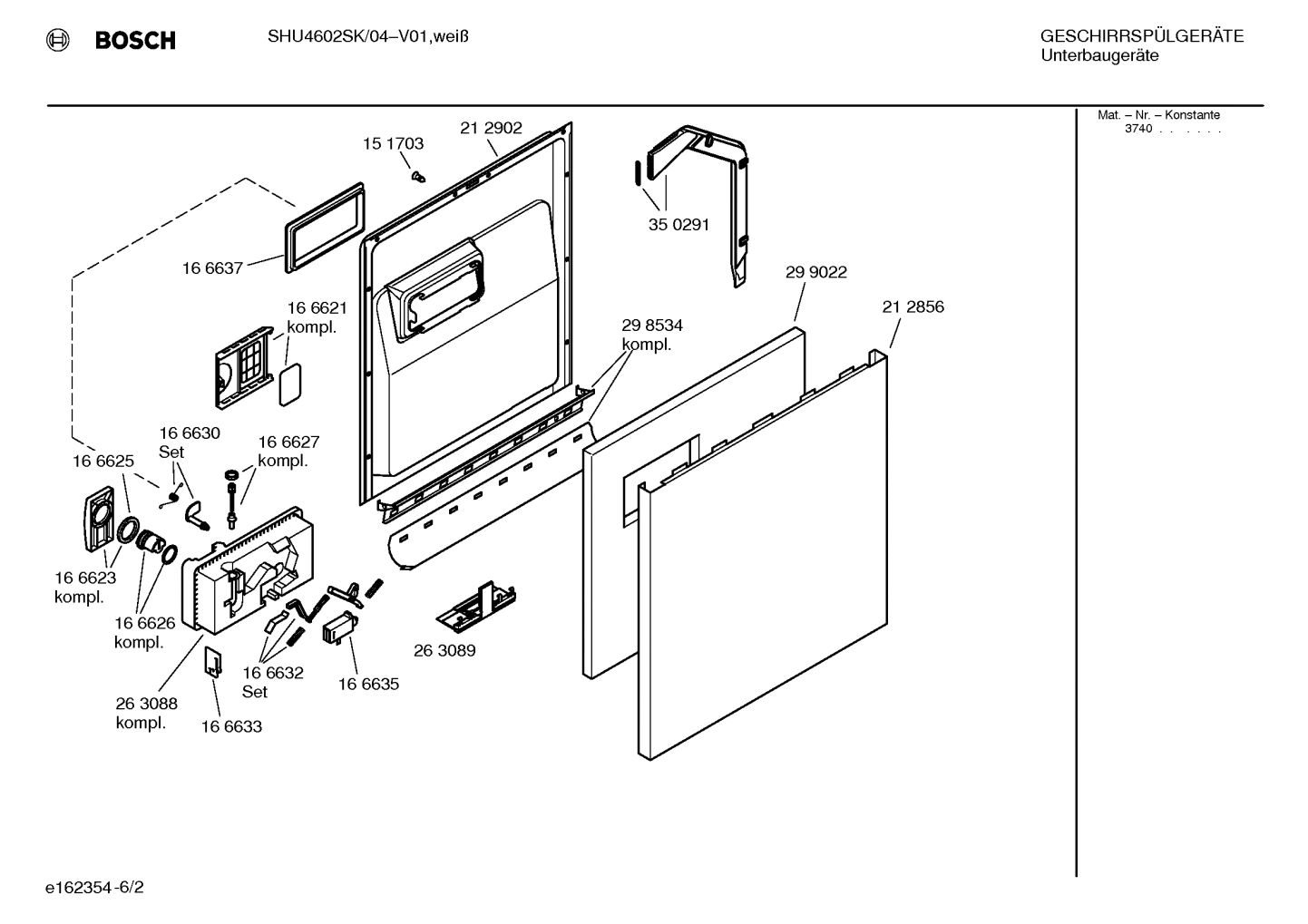 BOSCH

SHU4602SK/04–V01,weiß

GESCHIRRSPÜLGERÄTE
Unterbaugeräte

Mat. – Nr. – Konstante
3740 . . . . . .

15 1703

21 2902

35 0291

16 6637

29 9022

21 2856

16 6621
kompl.

29 8534
kompl.

16 6630
Set

16 6627
kompl.

16 6625

16 6623
kompl.

16 6626
kompl.

26 3089

16 6632
Set

16 6635

26 3088
kompl.

16 6633

e162354-6/2