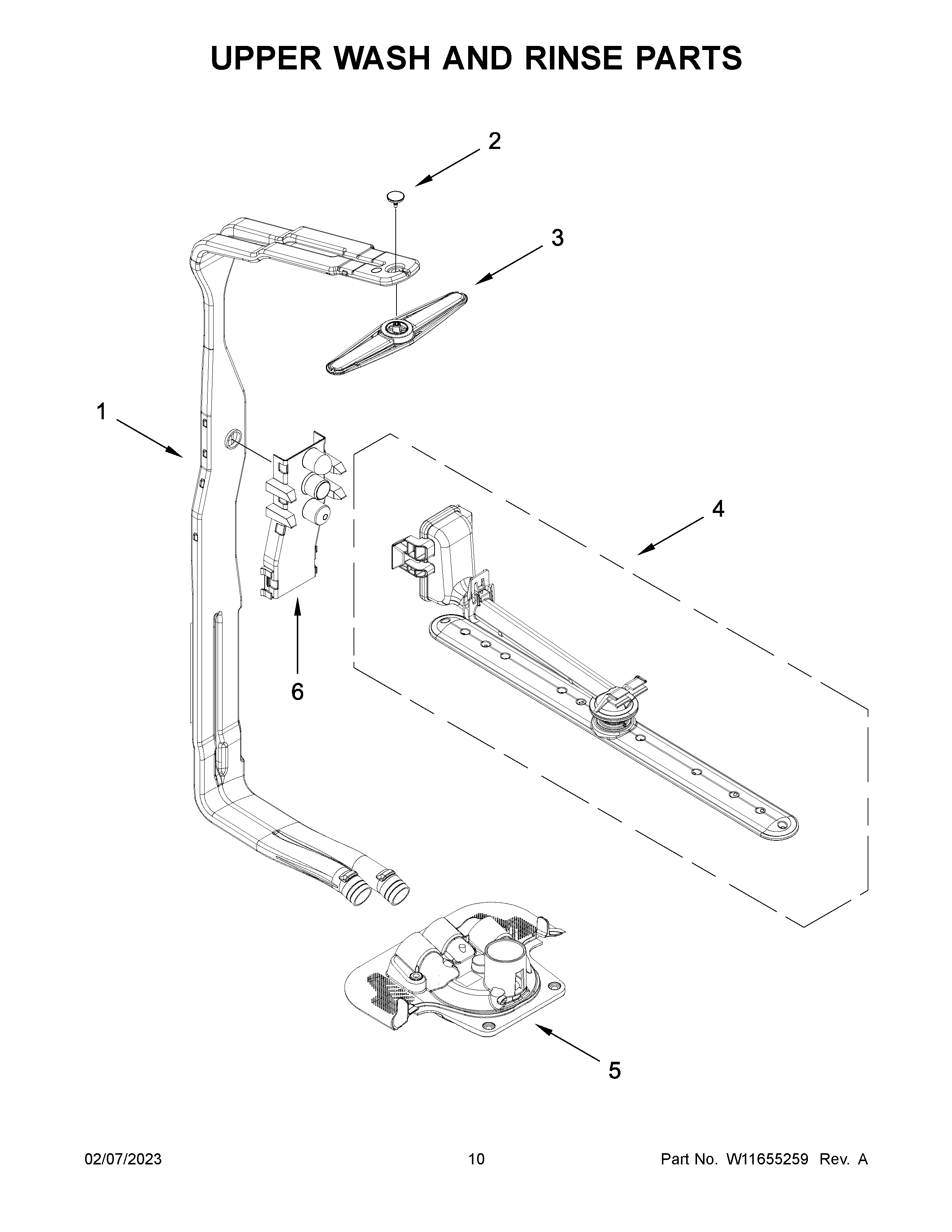 UPPER WASH AND RINSE PARTS

2

3

1

4

6

5

02/07/2023

10

Part No. W11655259 Rev. A