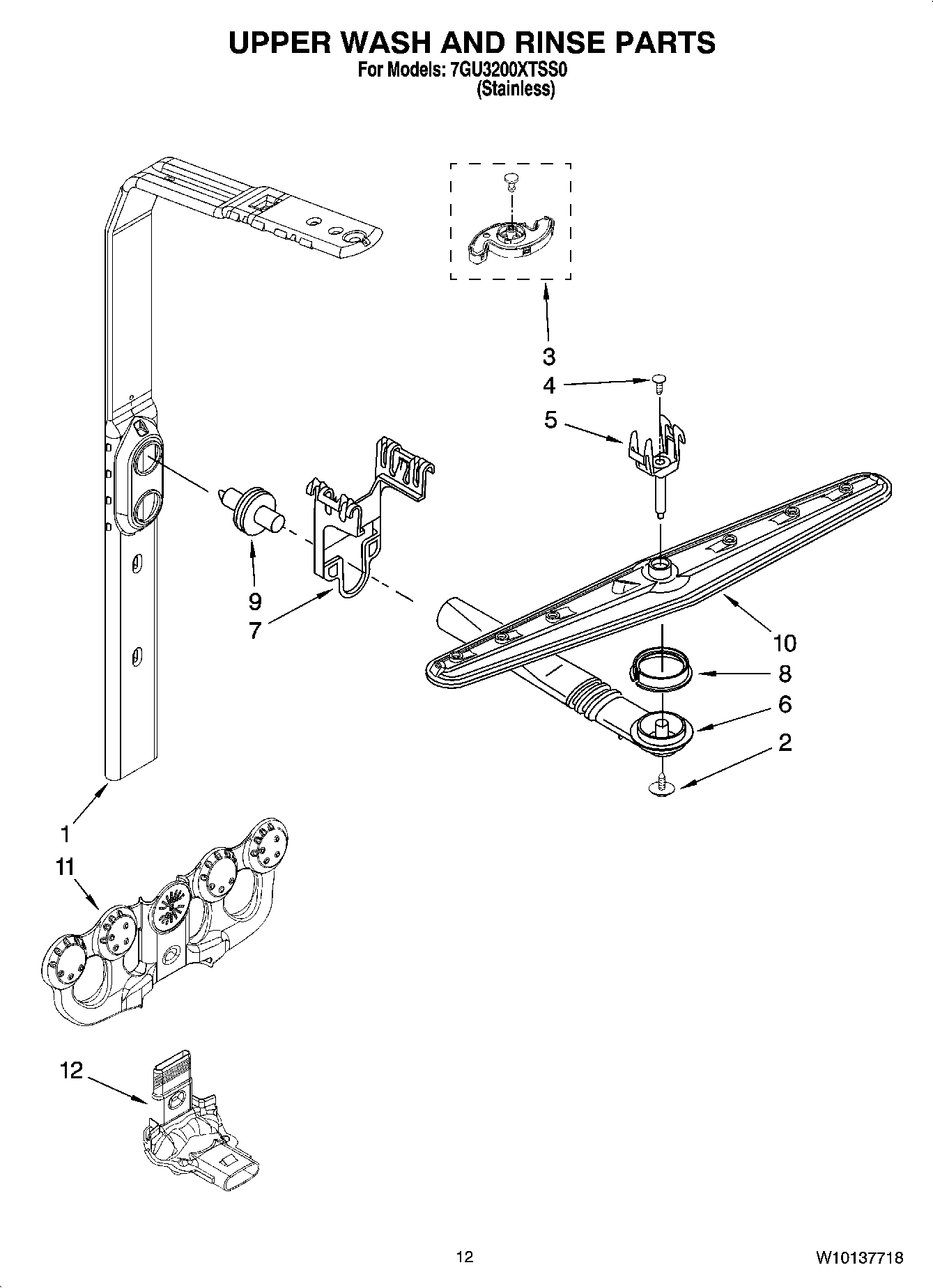 UPPER WASH AND RINSE PARTS
For Models: 7GU3200XTSS0
(Stainless)

3
4
5
9
7
10
8
6
2
1
11
12

12

W10137718