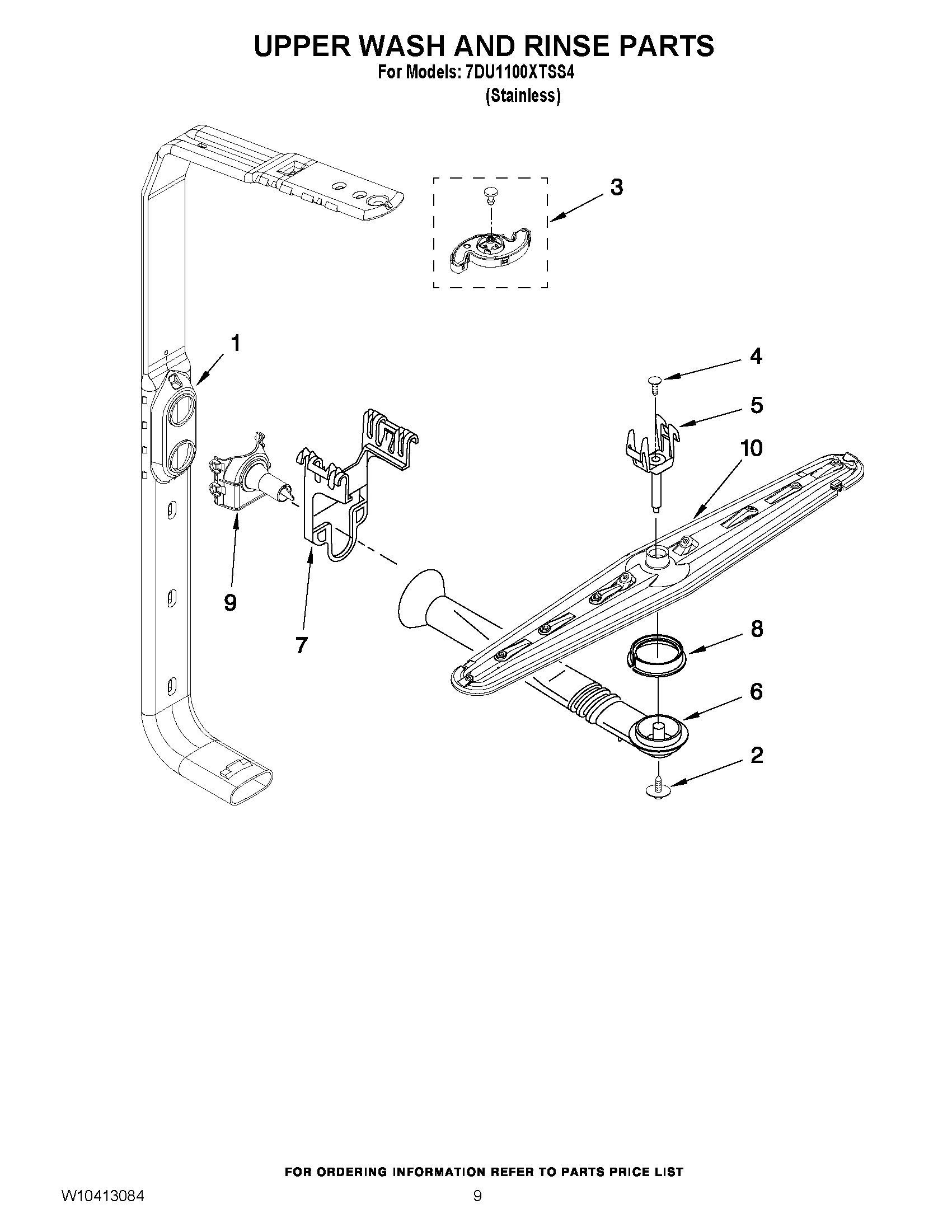 UPPER WASH AND RINSE PARTS
For Models: 7DU1100XTSS4
(Stainless)

3

1

4

5

10

9

7

8

6

2

FOR ORDERING INFORMATION REFER TO PARTS PRICE LIST

W10413084

9