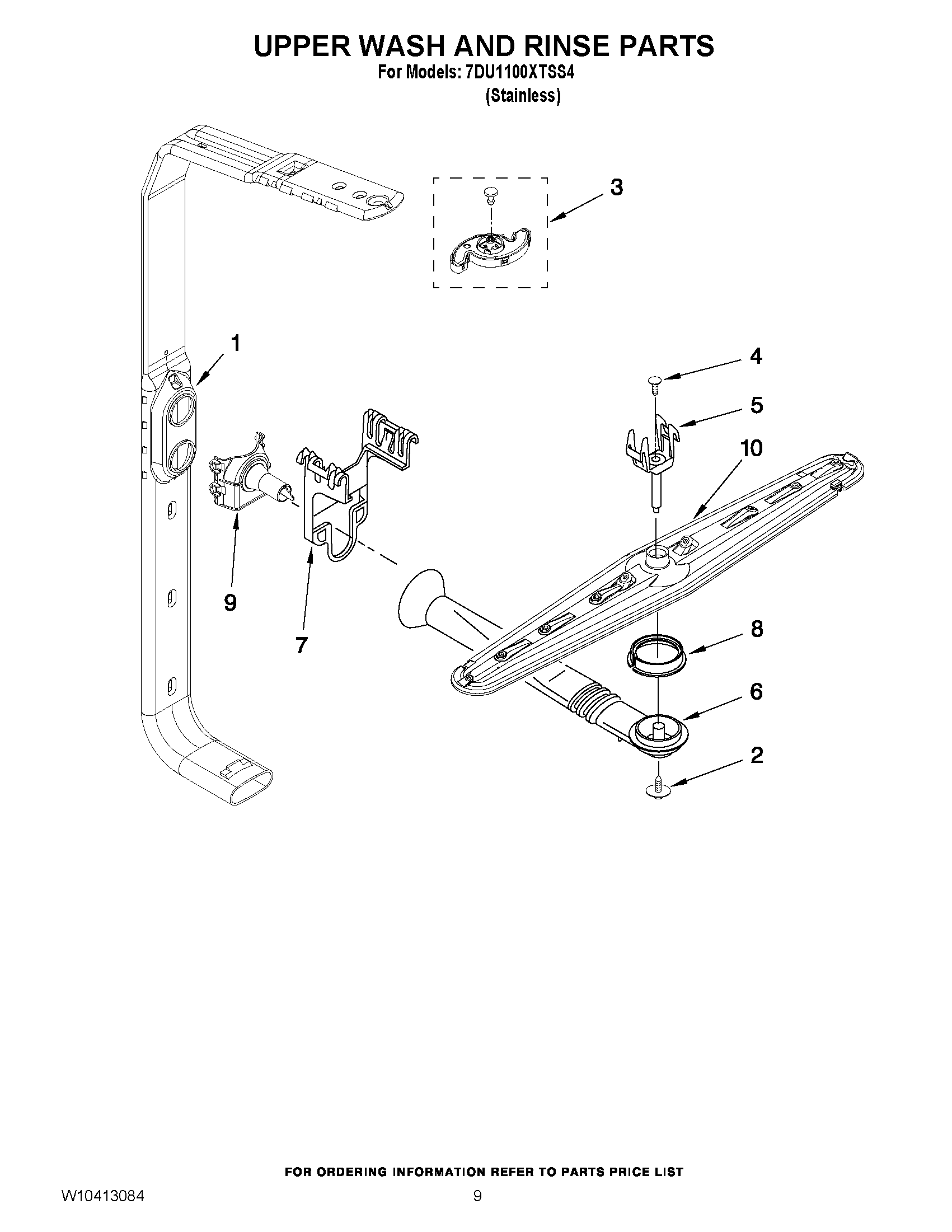 UPPER WASH AND RINSE PARTS

For Models: 7DU1100XTSS4
(Stainless)

3

1

4

5

10

9

7

8

6

2

FOR ORDERING INFORMATION REFER TO PARTS PRICE LIST

W10413084

9