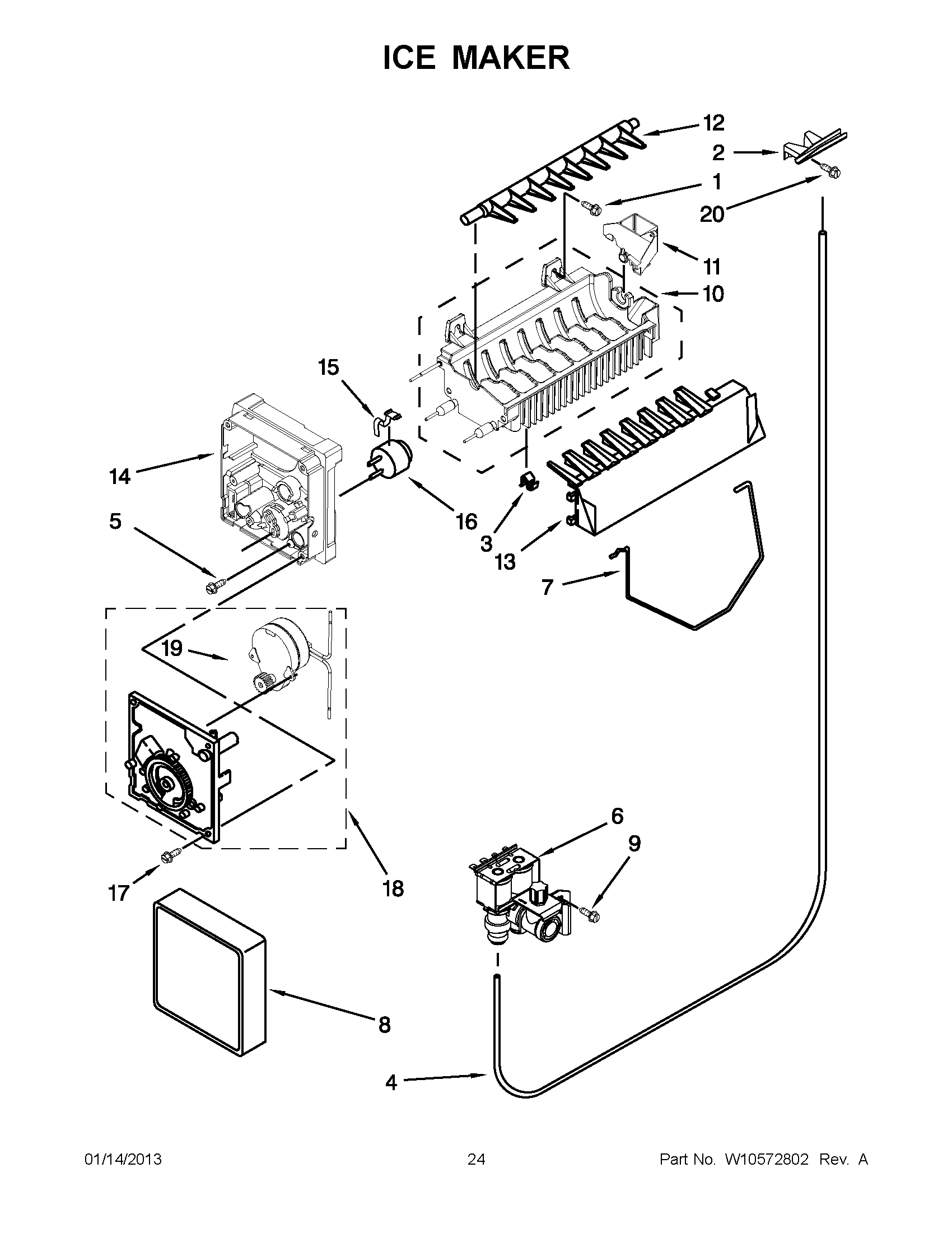 ICE MAKER

12
2
1
20
11
10
15
14
16
5
3
13
7
19
6
9
17
18
8
4

01/14/2013

24

Part No. W10572802 Rev. A