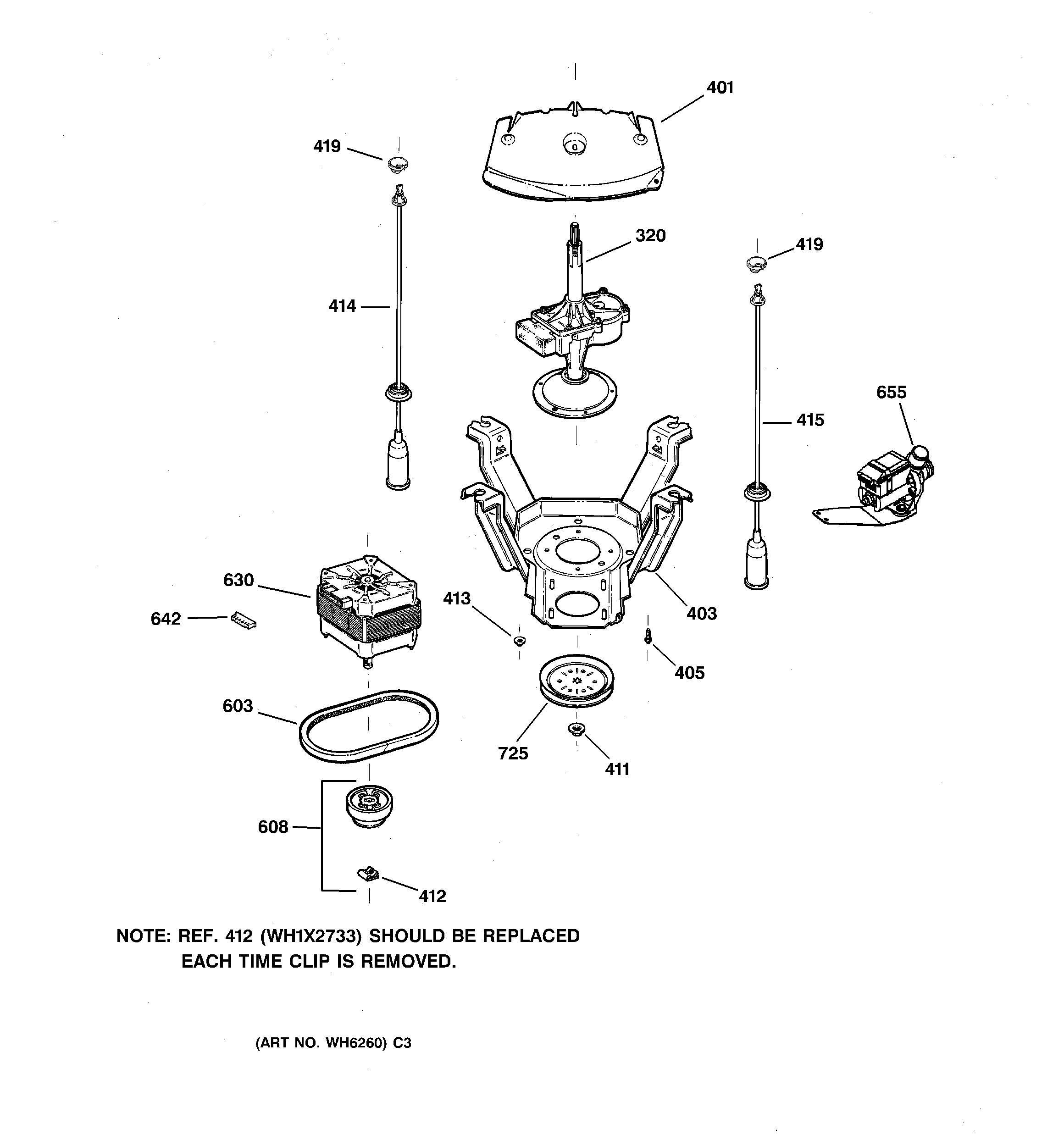 401

419

320

419

414

655

415

630

413

403

642

405

603

725

411

608

412

NOTE: REF. 412 (WH1X2733) SHOULD BE REPLACED EACH TIME CLIP IS REMOVED.

(ART NO. WH6260) C3