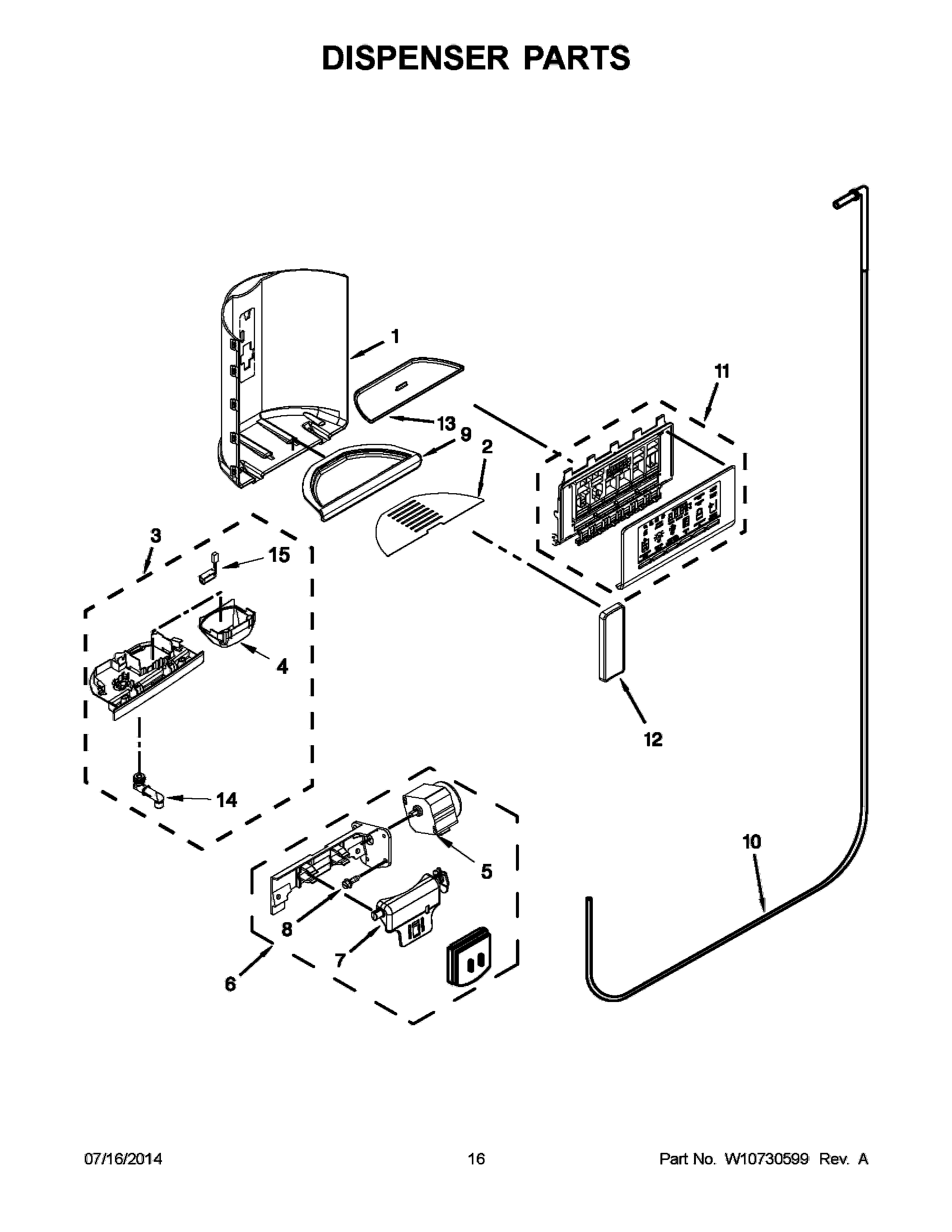 DISPENSER PARTS

1

11

13

9

2

3

15

4

12

14

5

10

8

7

6

07/16/2014

16

Part No. W10730599 Rev. A