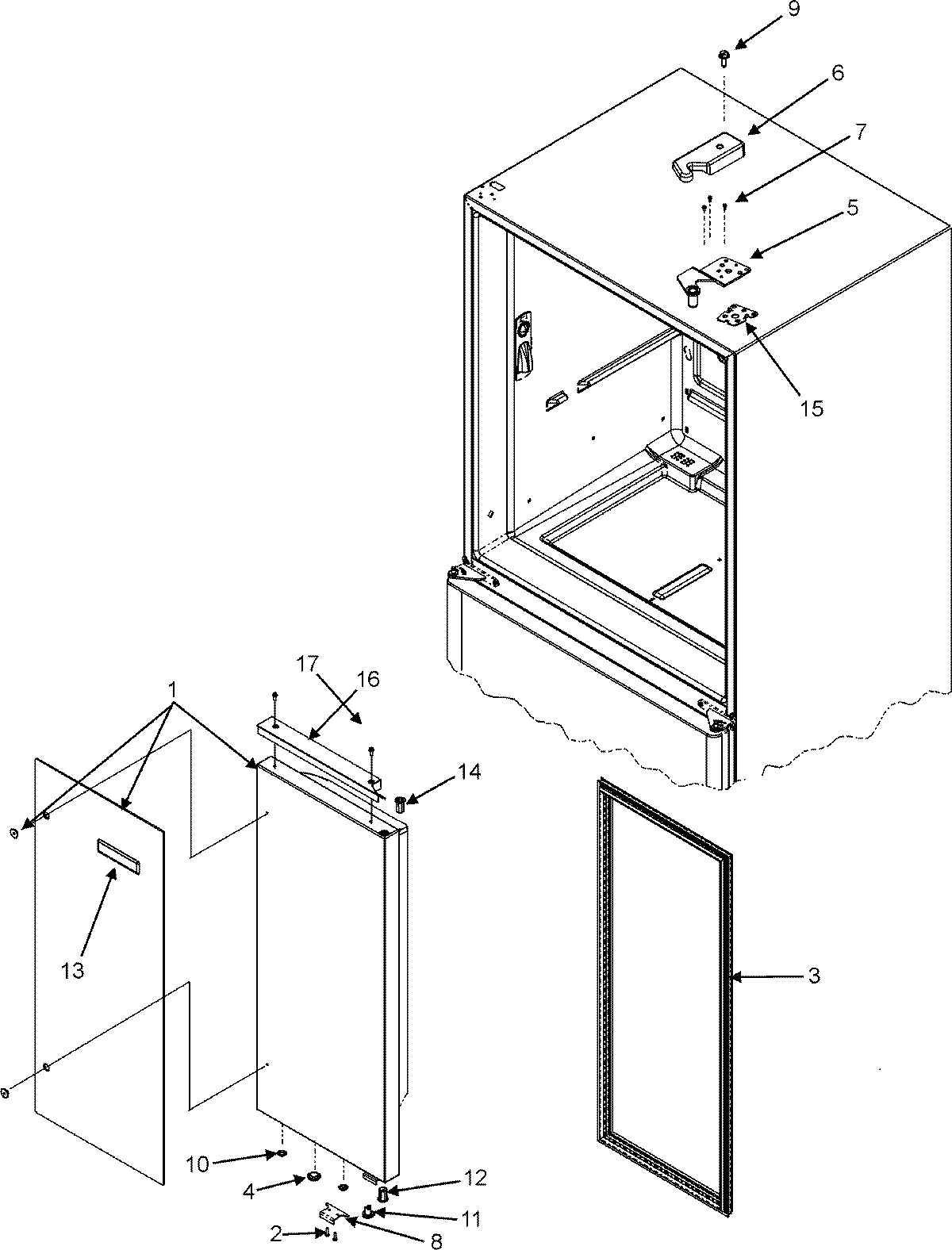 9
6
7
5
15
17
16
1
14
13
3
10
4
12
11
2
8