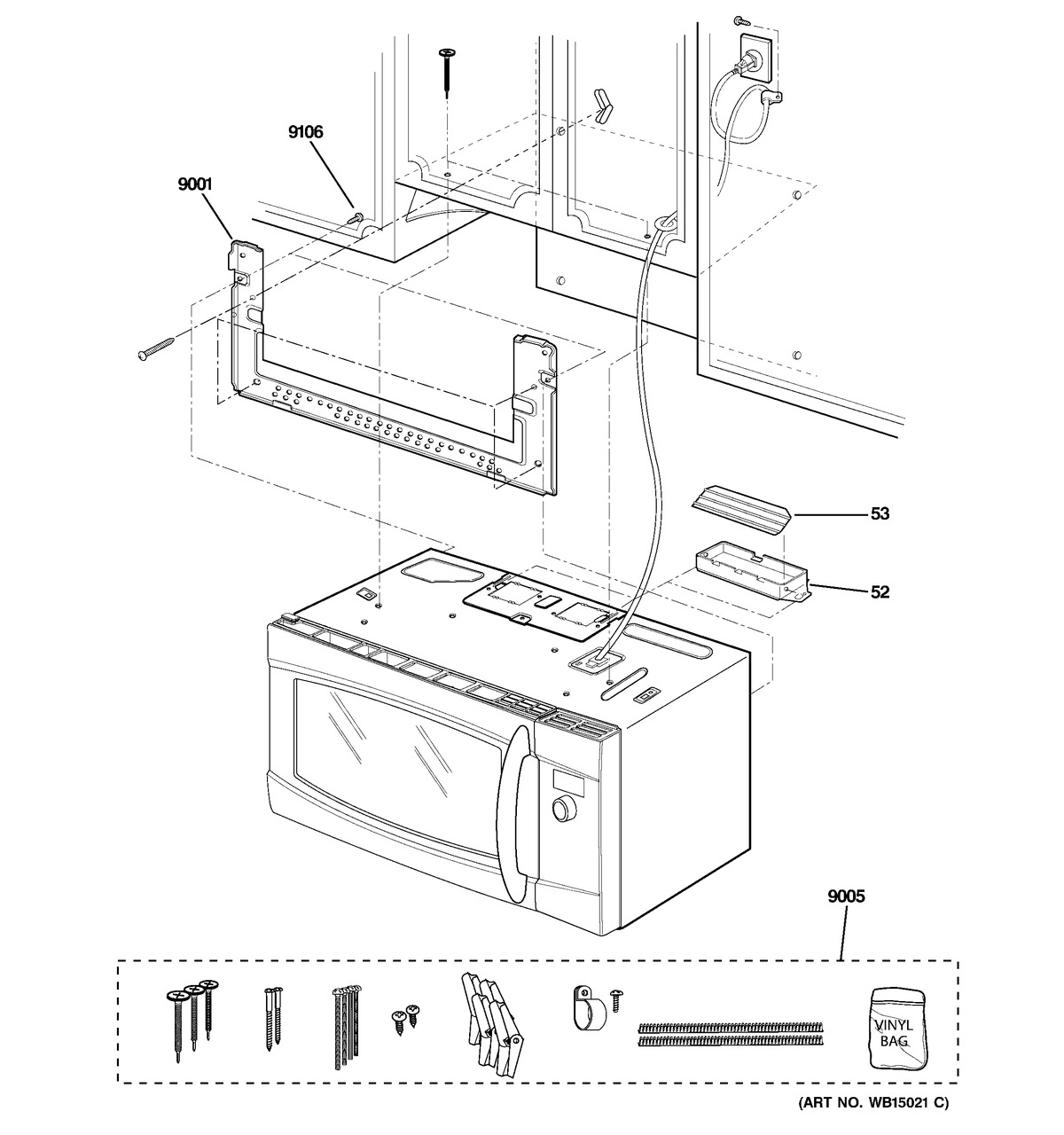 9106

9001

53

52

9005

VINYL BAG

(ART NO. WB15021 C)