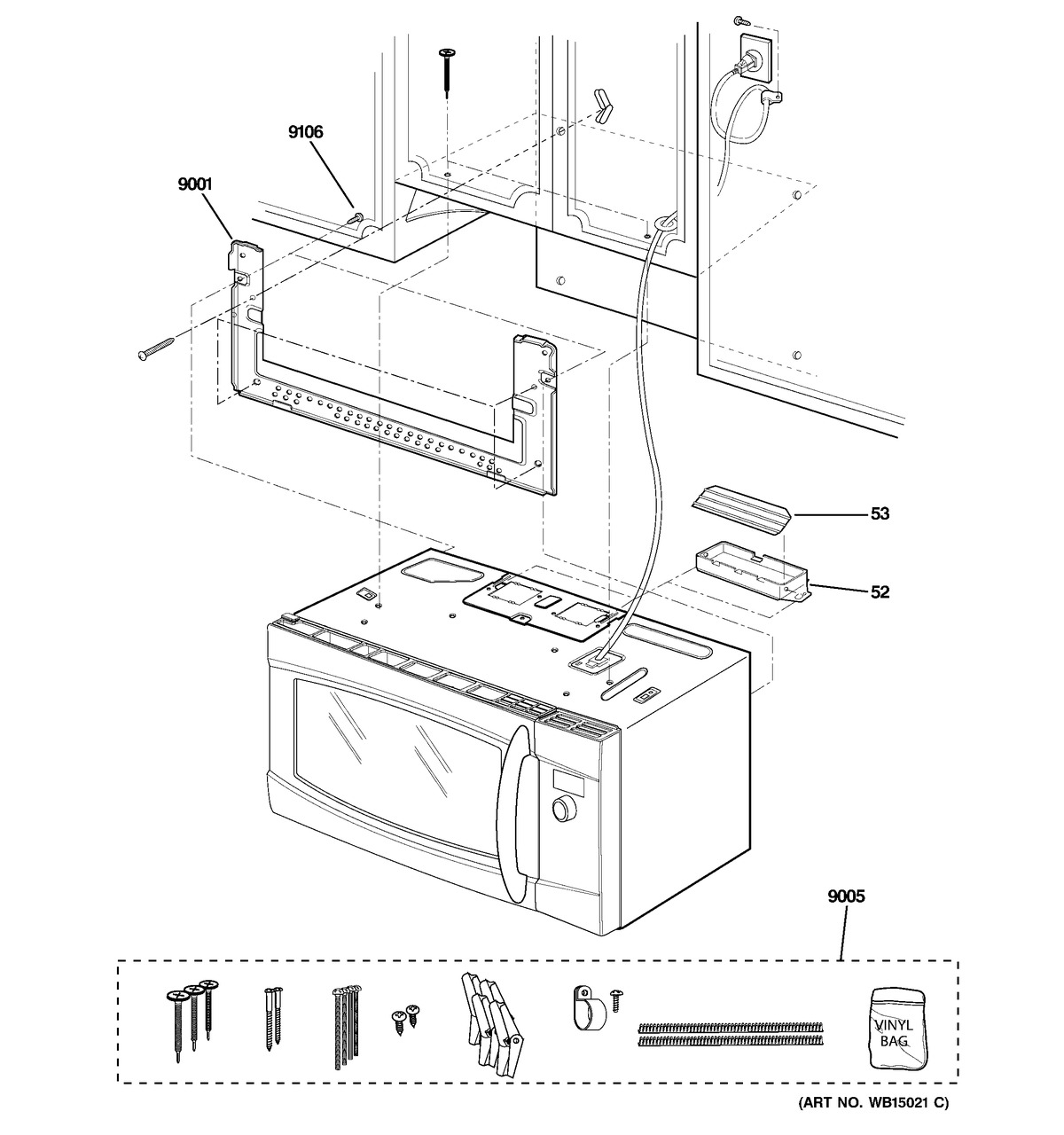 9106

9001

53

52

9005

VINYL BAG

(ART NO. WB15021 C)