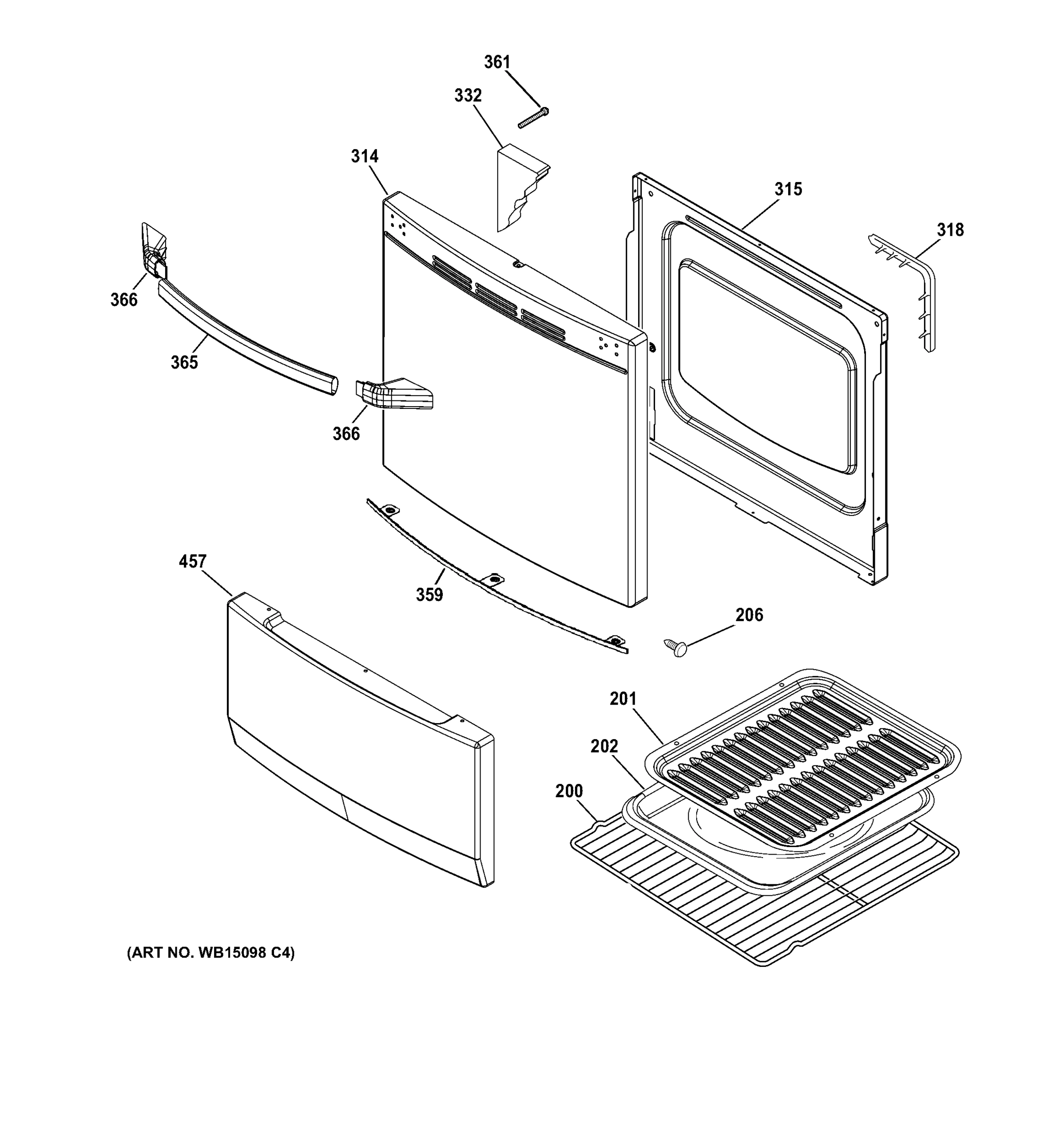 361
332
314
315
318
366
365
366
457
359
206
201
202
200
(ART NO. WB15098 C4)