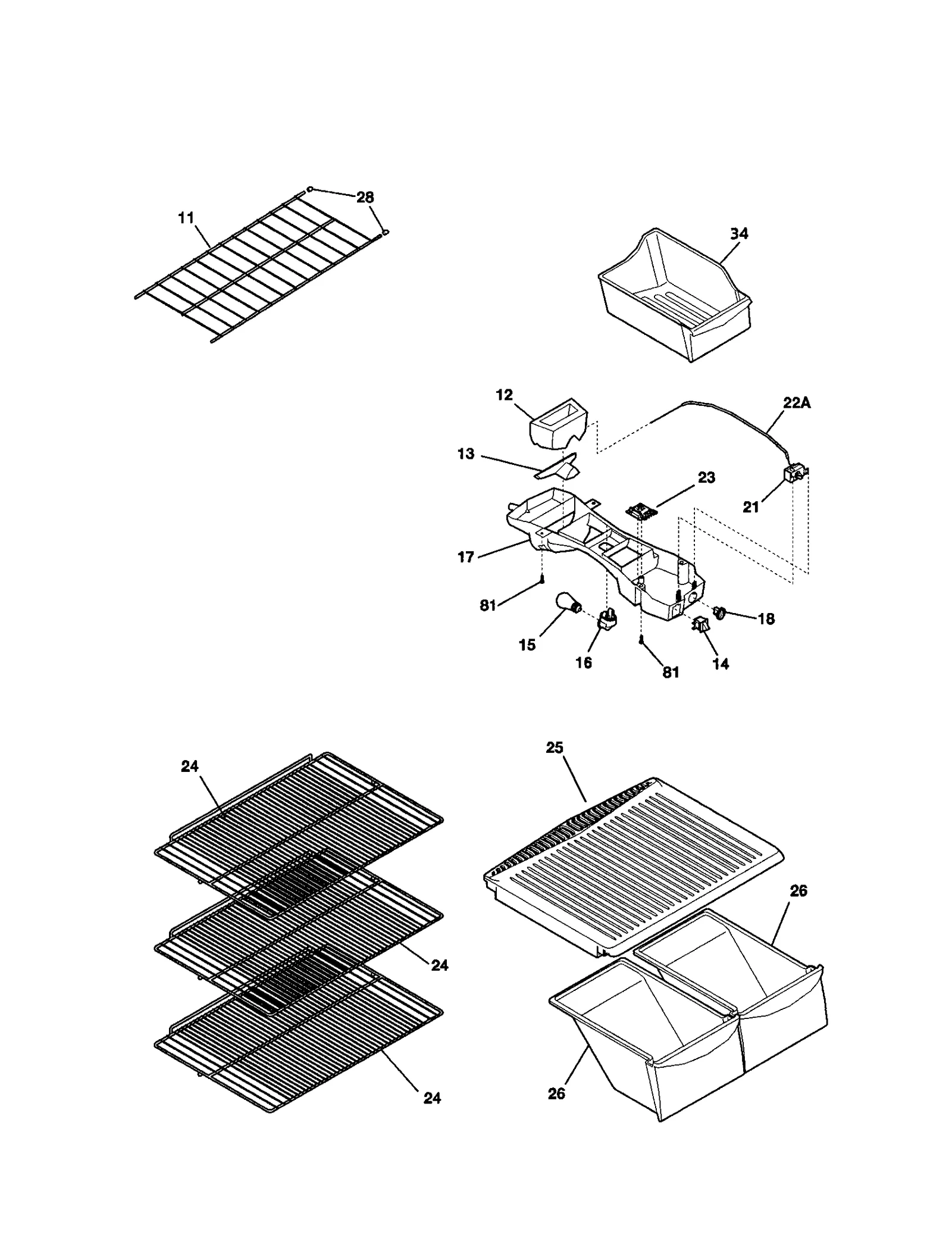 28
11
34
12
22A
13
23
21
17
81
18
15
16
81
14
24
25
26
24
26
24