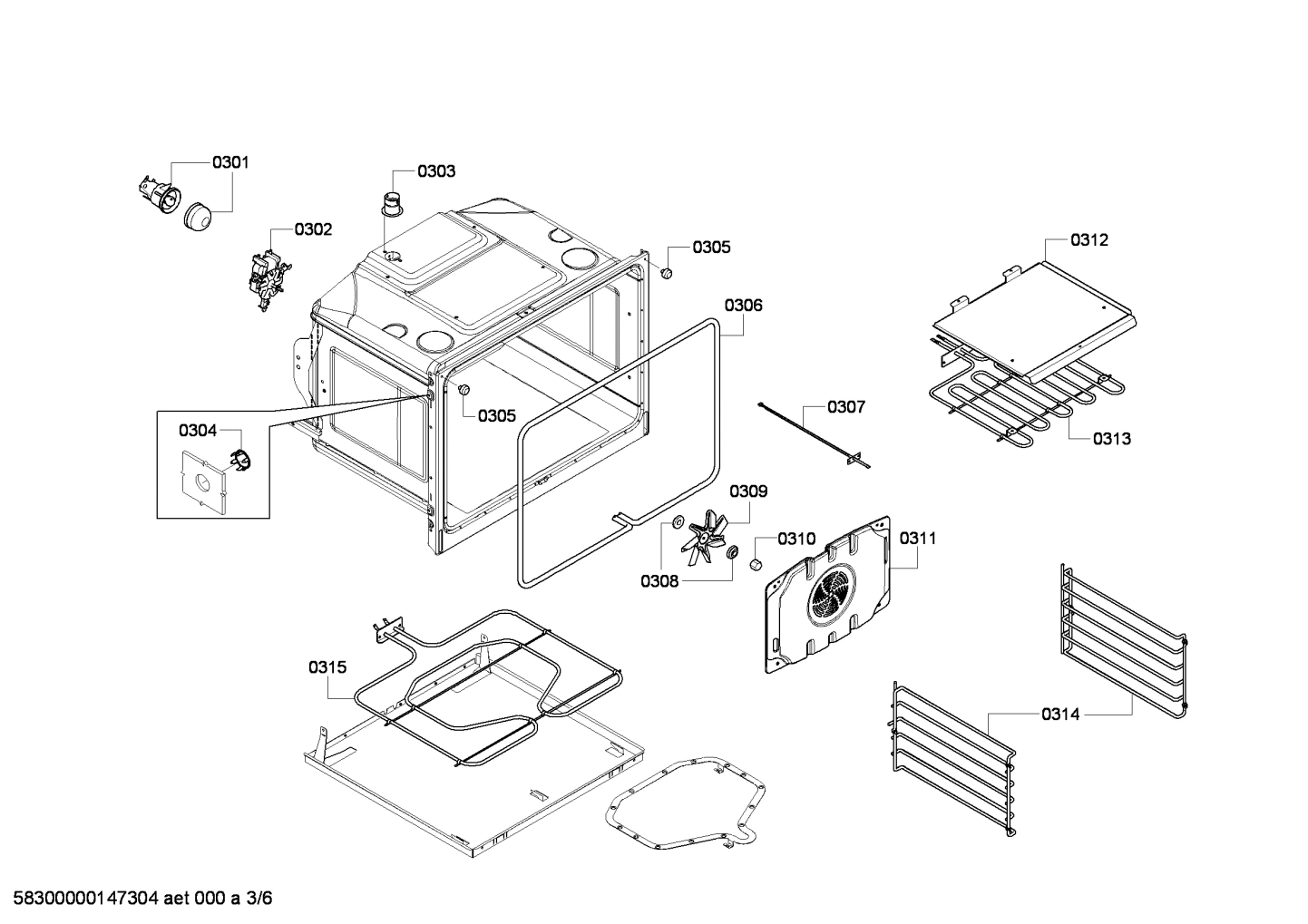 0301
0303
0302
0305
0312
0306
0304
0305
0307
0313
0309
0310
0311
0308
0315
0314
58300000147304 aet 000 a 3/6