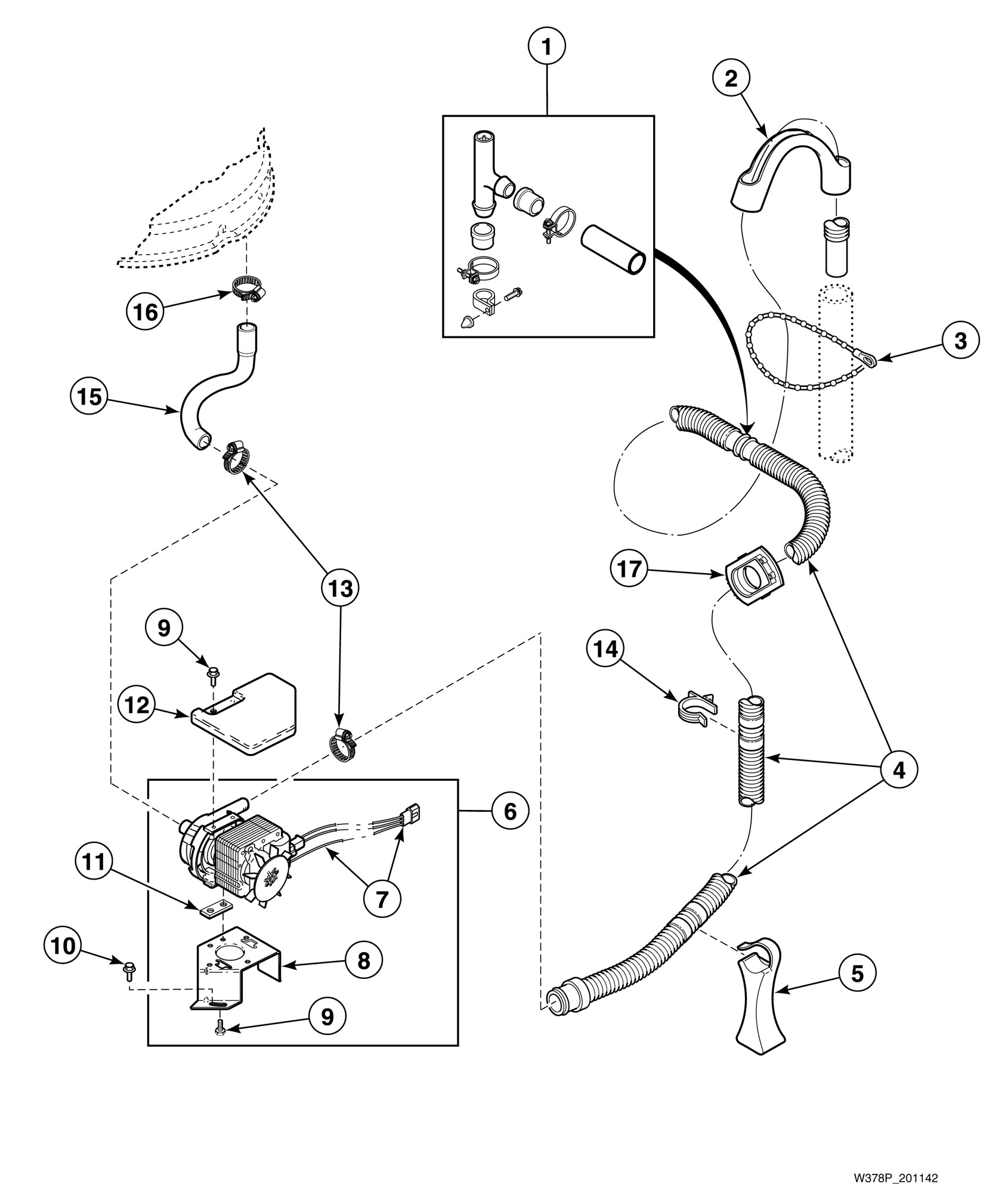 1
2
16
3
15
17
13
9
14
12
4
6
11
7
10
8
5
9
W378P_201142