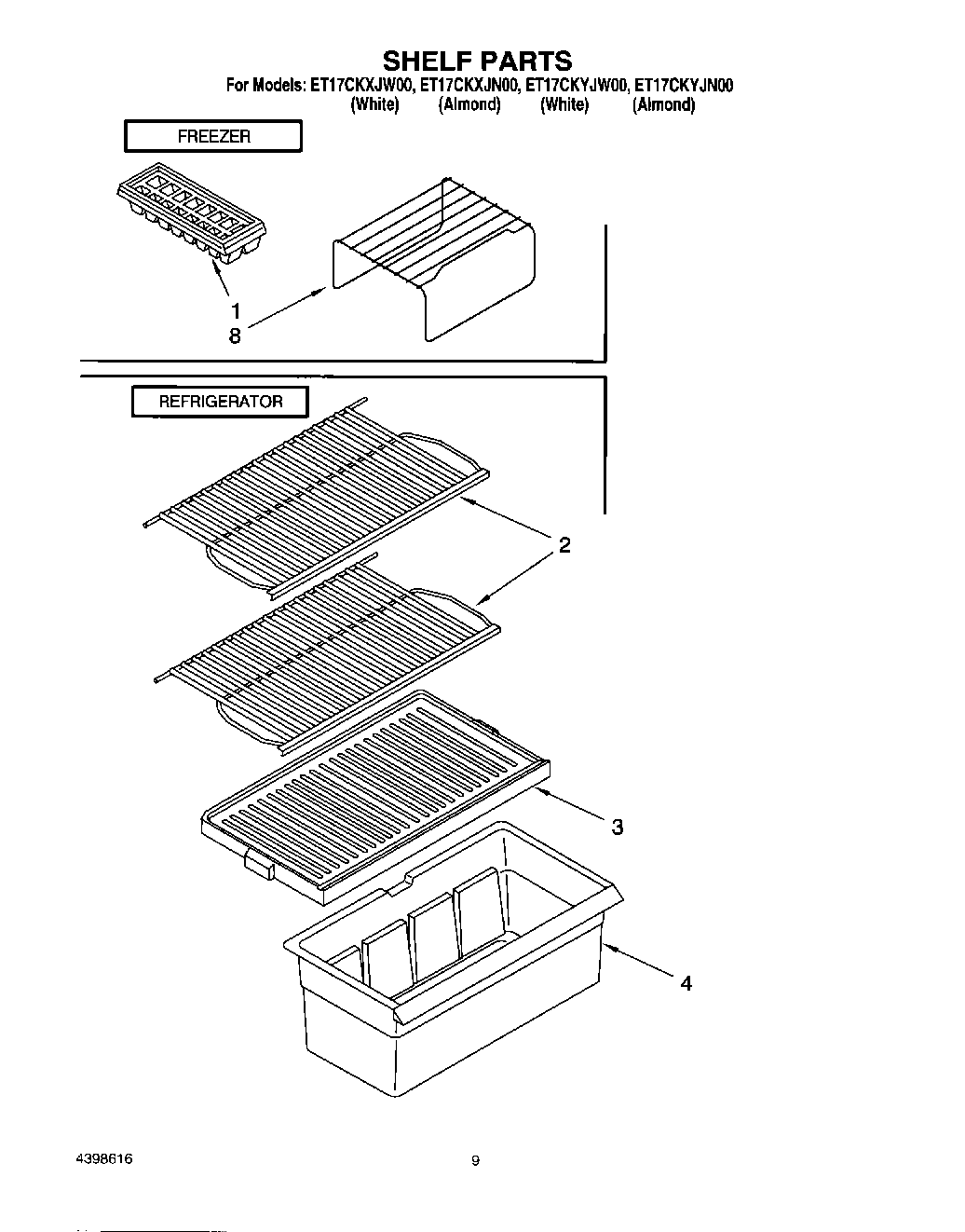 SHELF PARTS
For Models: ET17CKXJW00, ET17CKXJN00, ET17CKYJW00, ET17CKYJN00
(White) (Almond) (White) (Almond)

FREEZER

1
8

REFRIGERATOR

2

3

4

4398616

9