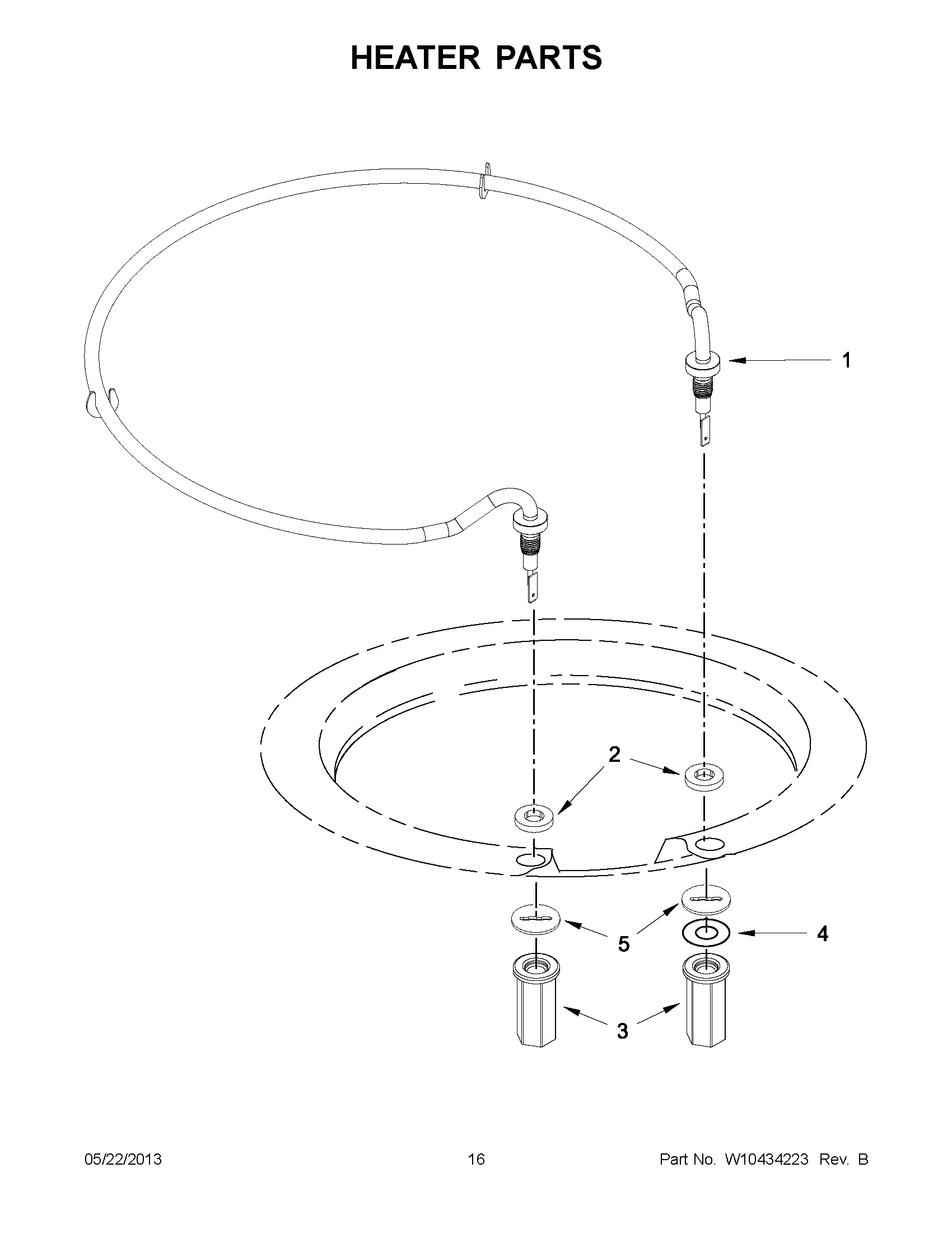 HEATER PARTS

1

2

5

4

3

05/22/2013

16

Part No. W10434223 Rev. B