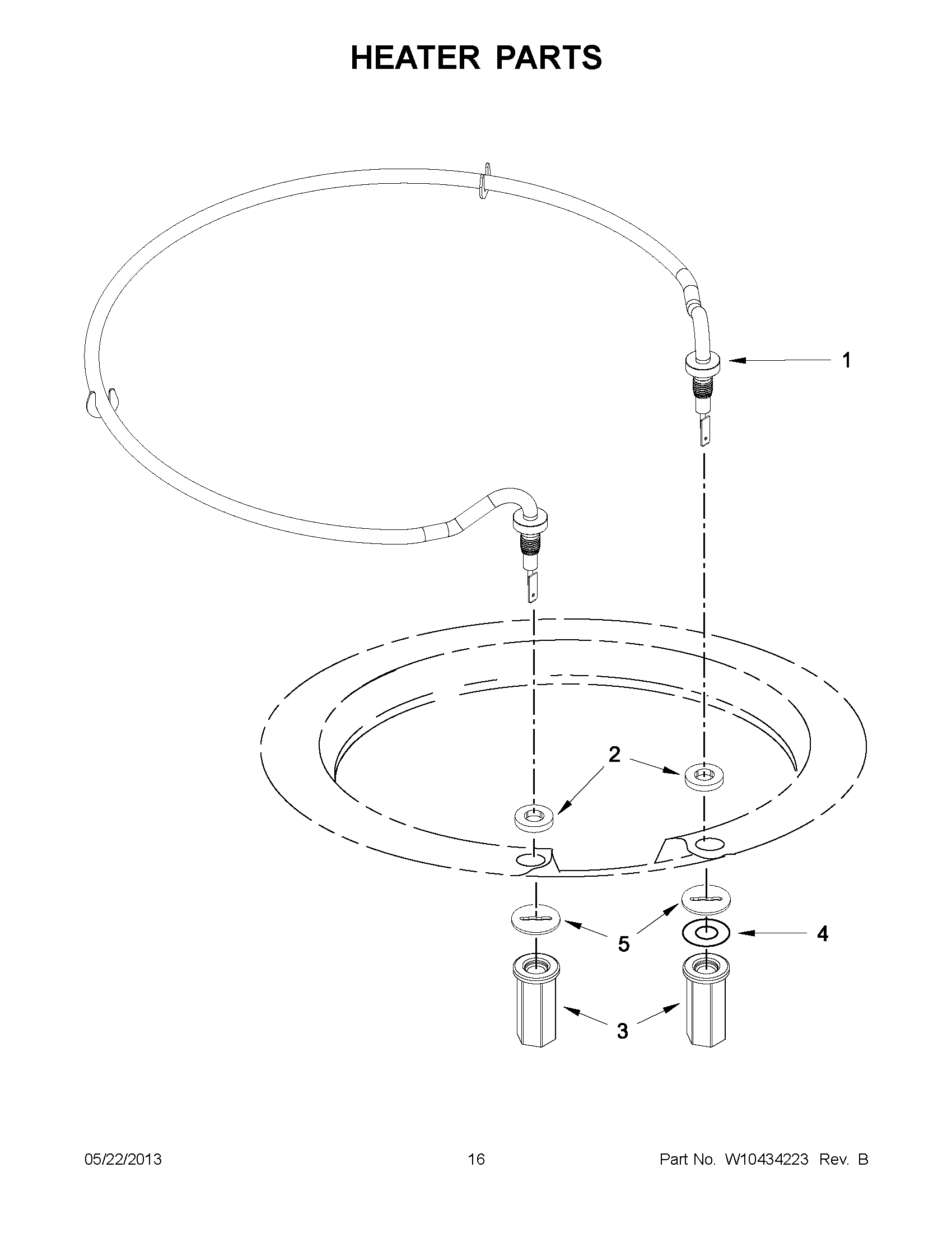 HEATER PARTS

1

2

5

4

3

05/22/2013

16

Part No. W10434223 Rev. B