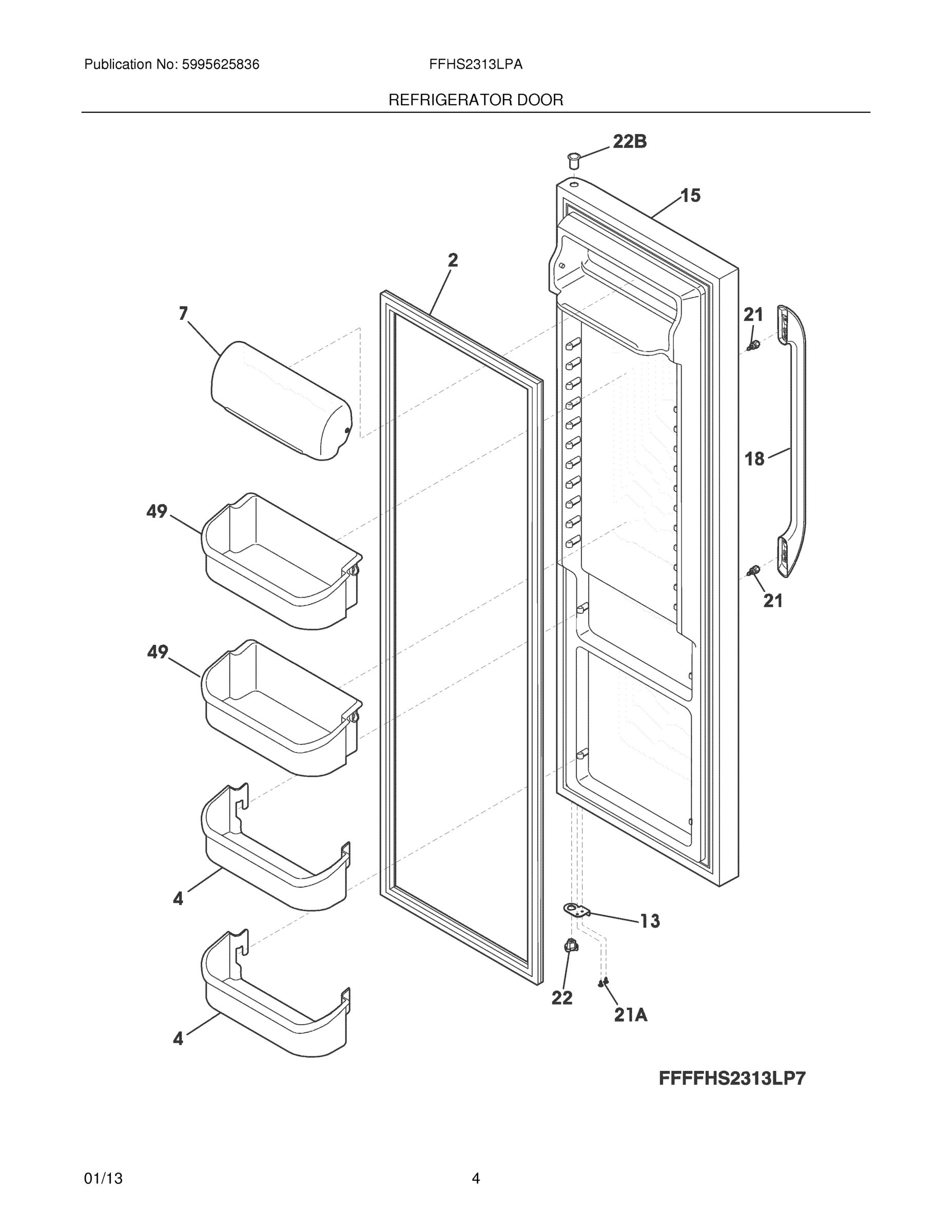 Publication No: 5995625836

FFHS2313LPA

REFRIGERATOR DOOR

22B

15

2

7

21

18

49

21

49

4

13

22

21A

4

FFFFHS2313LP7

01/13

4