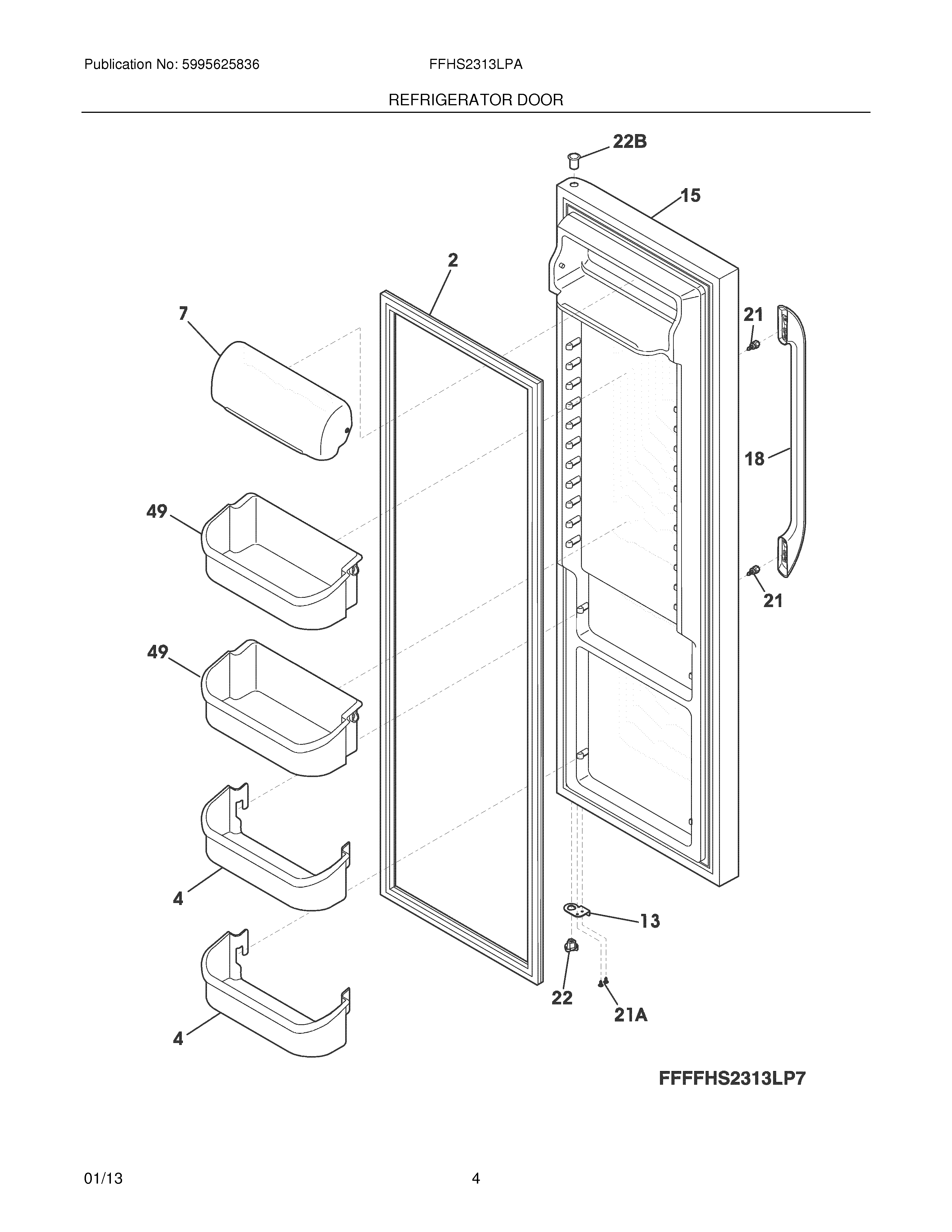 Publication No: 5995625836 FFHS2313LPA

REFRIGERATOR DOOR

22B
15
2
7
21
18
49
21
49
4
13
22
21A
4

FFFFHS2313LP7

01/13 4