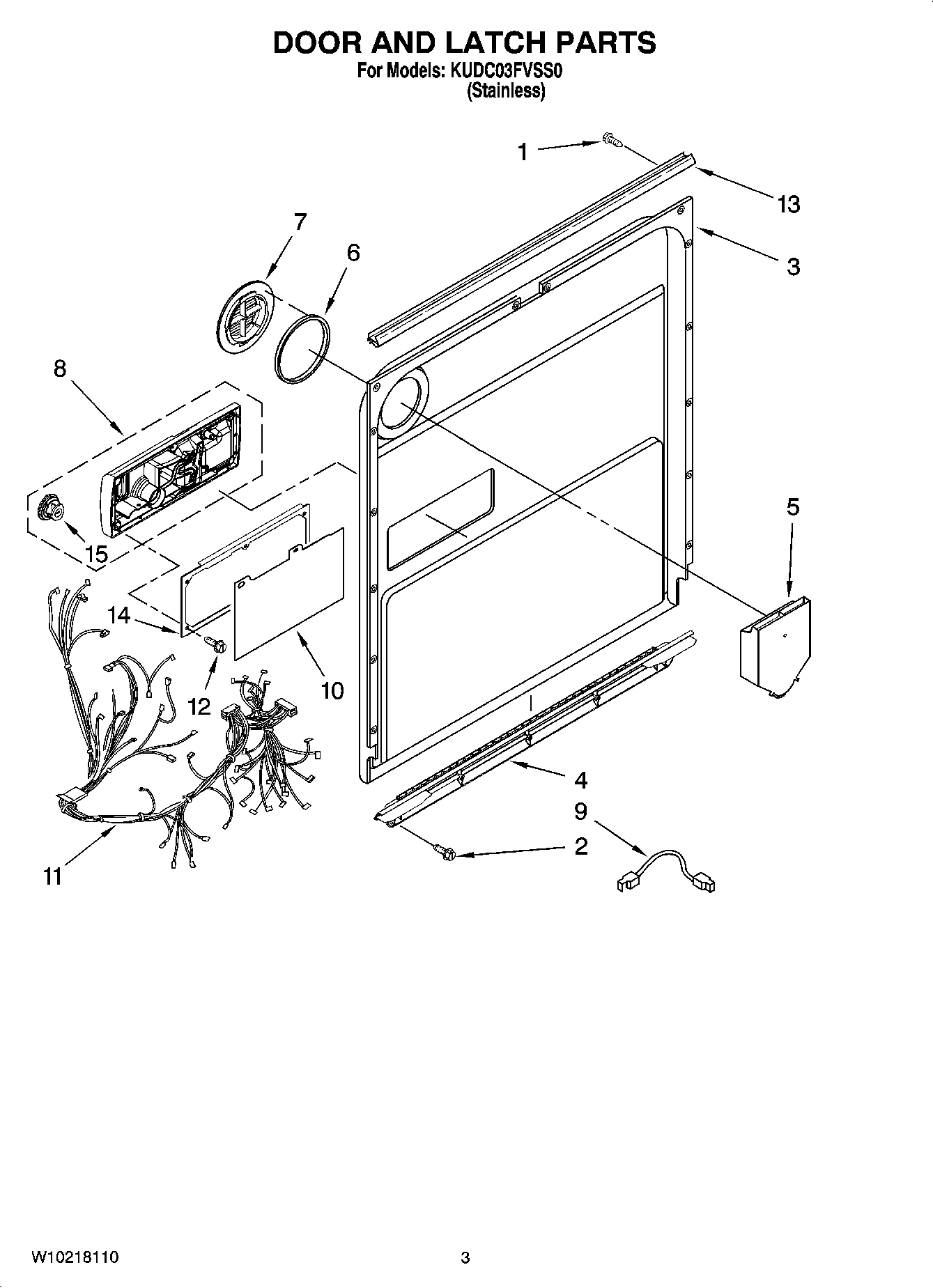 DOOR AND LATCH PARTS
For Models: KUDC03FVSS0
(Stainless)

1
13
3
7
6
8
5
15
14
12
10
4
9
2
11

W10218110
3