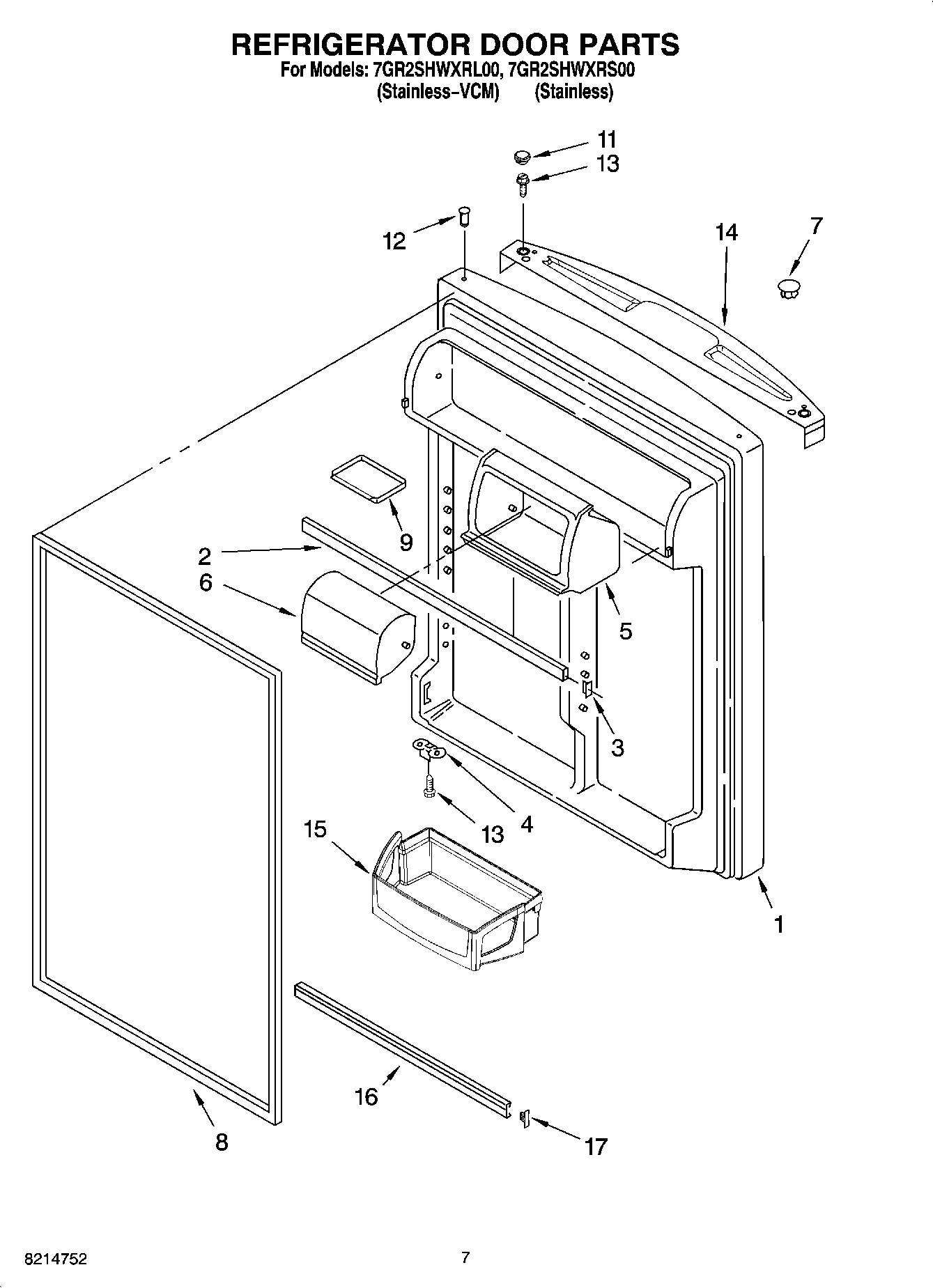 REFRIGERATOR DOOR PARTS
For Models: 7GR2SHWXRL00, 7GR2SHWXRS00
(Stainless-VCM) (Stainless)

11
13
12
14
7
9
2
6
5
3
4
13
15
1
16
8
17

8214752
7