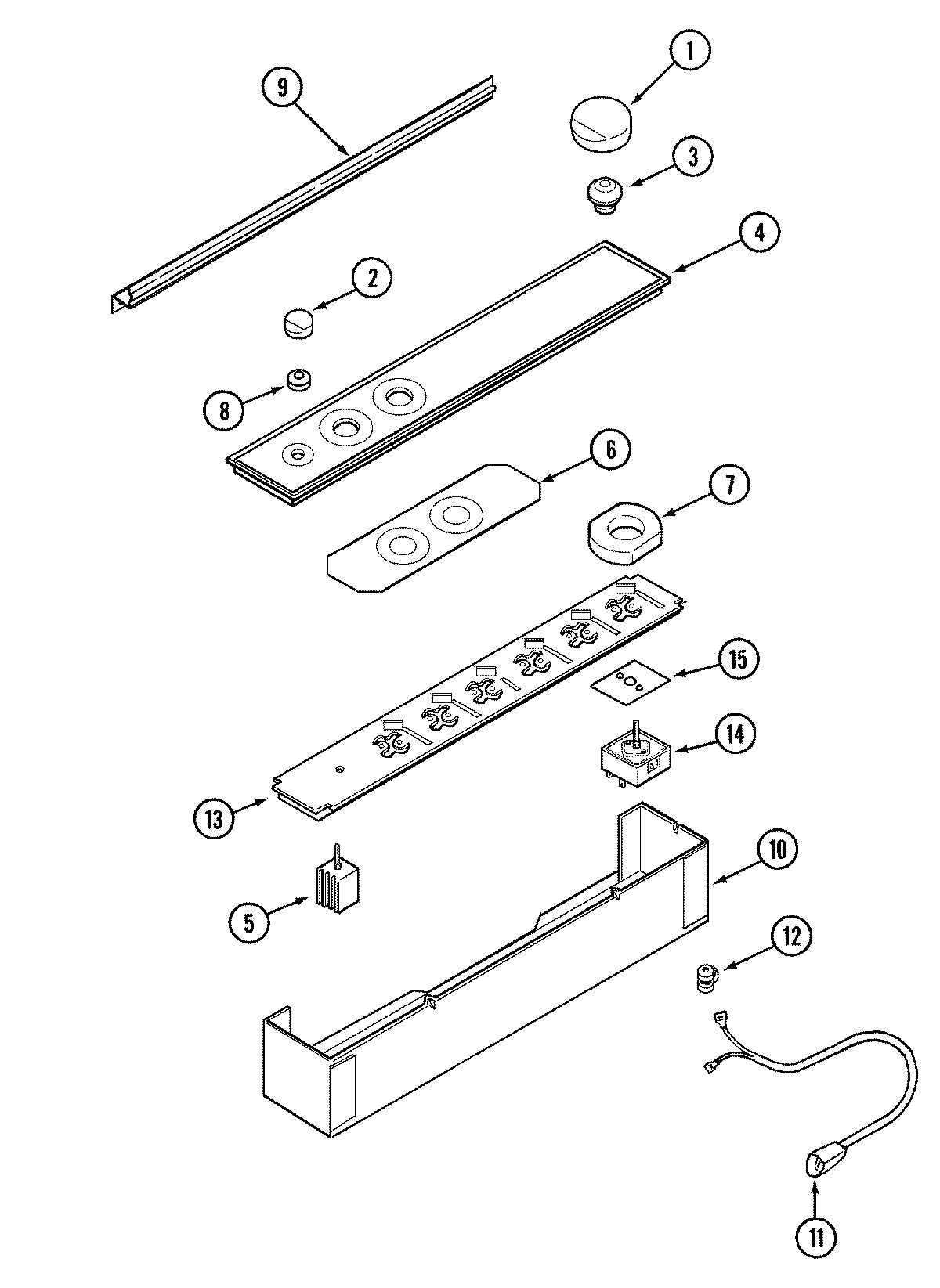 9
1
3
4
2
8
6
7
15
14
13
10
5
12
11