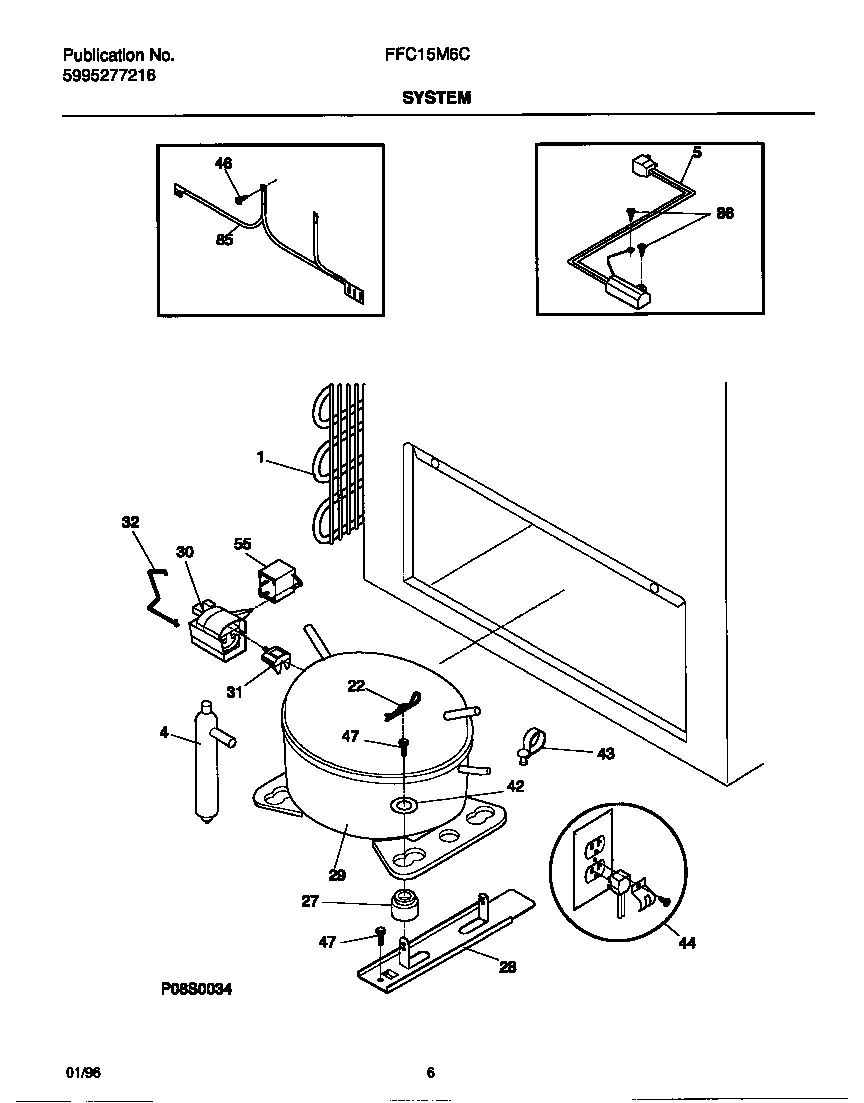 Publication No.
5995277216

FFC15M6C

SYSTEM

46
85

5
86

1
32
30
55
31
22
47
4
43
42
29
27
47
28
44

P08S0034

01/96

6