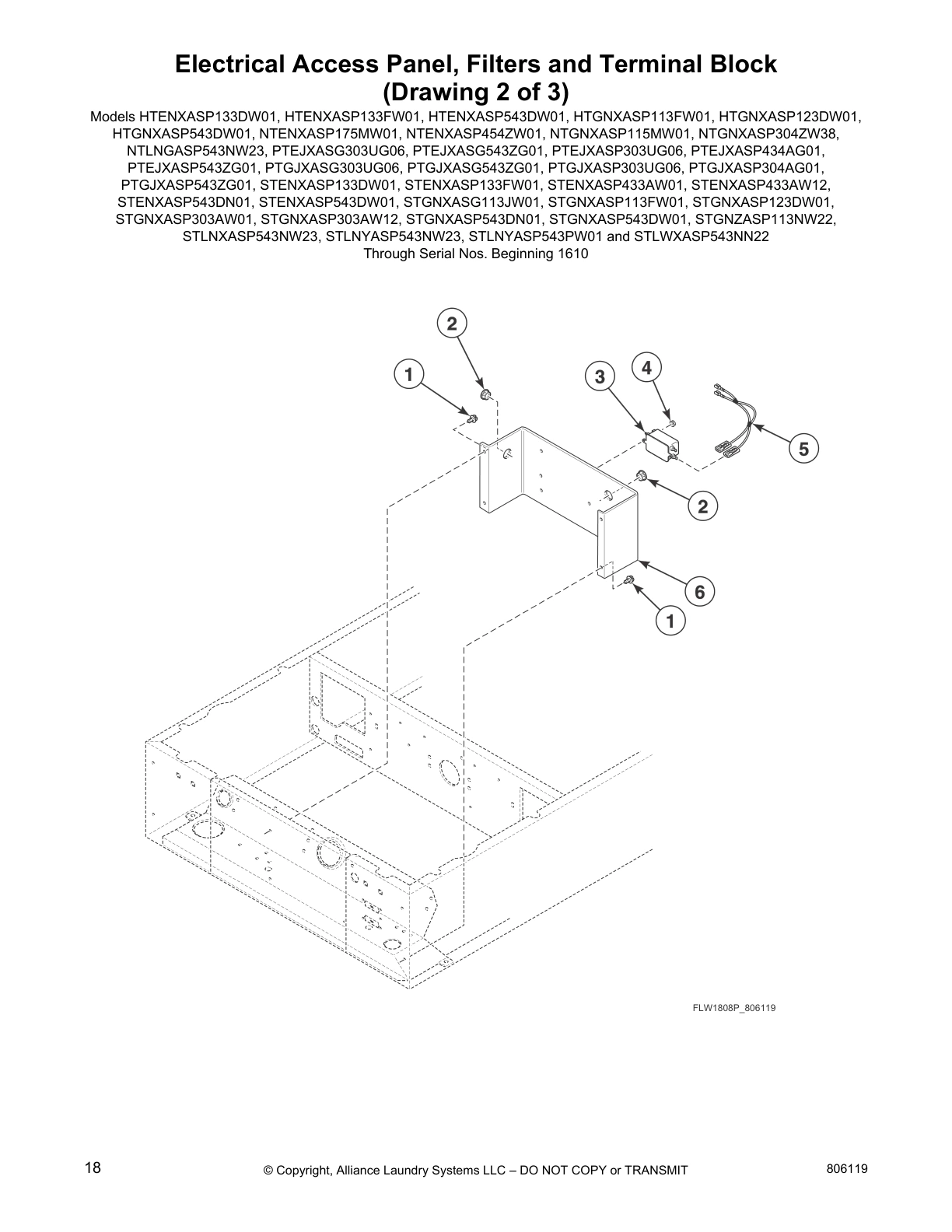 Electrical Access Panel, Filters and Terminal Block
(Drawing 2 of 3)

Models HTENXASP133DW01, HTENXASP133FW01, HTENXASP543DW01, HTGNXASP113FW01, HTGNXASP123DW01, HTGNXASP543DW01, NTENXASP175MW01, NTENXASP454ZW01, NTGNXASP115MW01, NTGNXASP304ZW38, NTLNGASP543NW23, PTEJXASG303UG06, PTEJXASG543ZG01, PTEJXASP303UG06, PTEJXASP434AG01, PTEJXASP543ZG01, PTGJXASG303UG06, PTGJXASG543ZG01, PTGJXASP303UG06, PTGJXASP304AG01, PTGJXASP543ZG01, STENXASP133DW01, STENXASP133FW01, STENXASP433AW01, STENXASP433AW12, STENXASP543DN01, STENXASP543DW01, STGNXASG113JW01, STGNXASP113FW01, STGNXASP123DW01, STGNXASP303AW01, STGNXASP303AW12, STGNXASP543DN01, STGNXASP543DW01, STGNZASP113NW22, STLNXASP543NW23, STLNYASP543NW23, STLNYASP543PW01 and STLWXASP543NN22
Through Serial Nos. Beginning 1610

2
1
3
4
5
2
6
1

FLW1808P_806119

18
© Copyright, Alliance Laundry Systems LLC – DO NOT COPY or TRANSMIT
806119