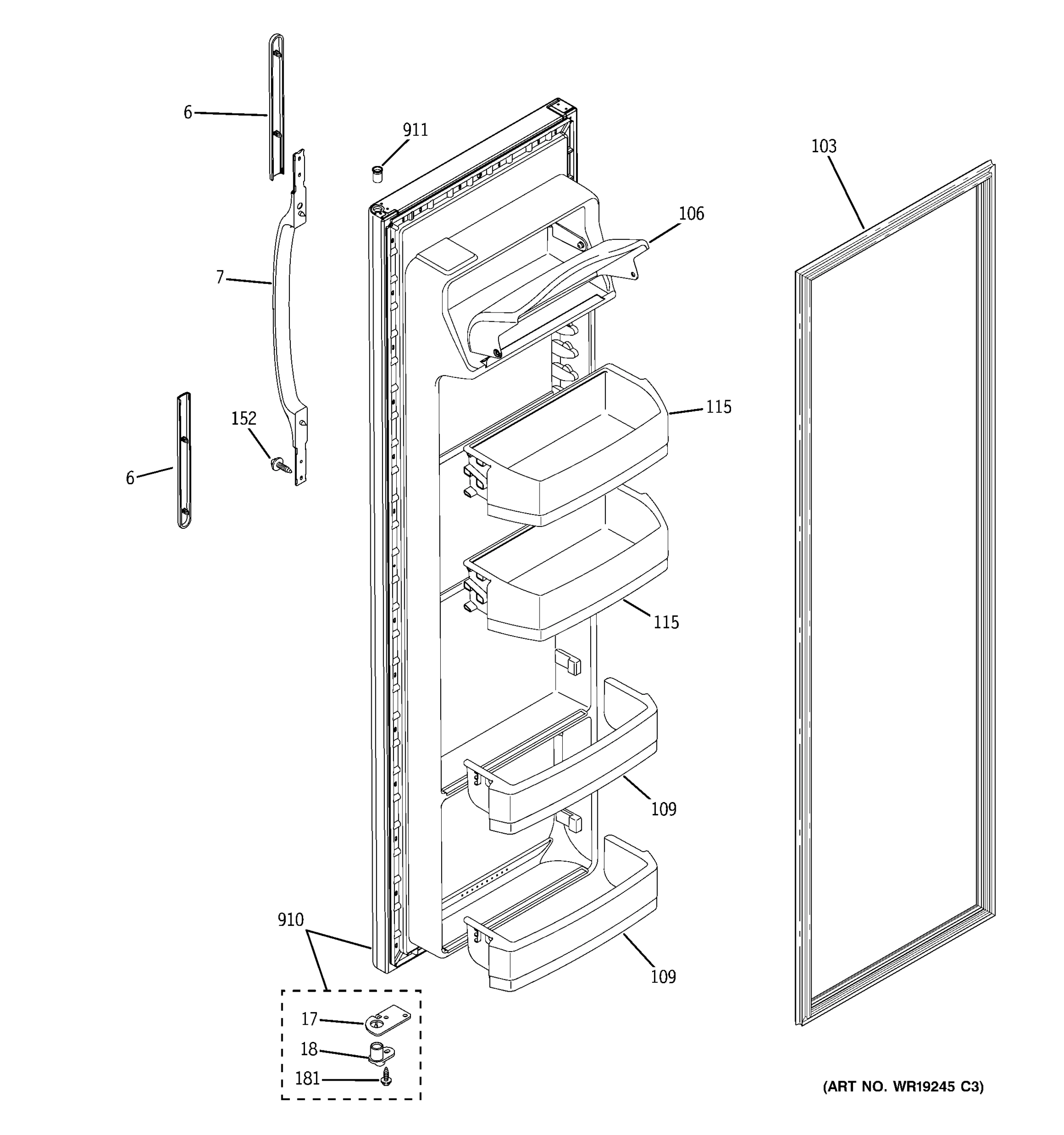 6
911
103
106
7
115
152
6
115
109
910
109
17
18
181
(ART NO. WR19245 C3)