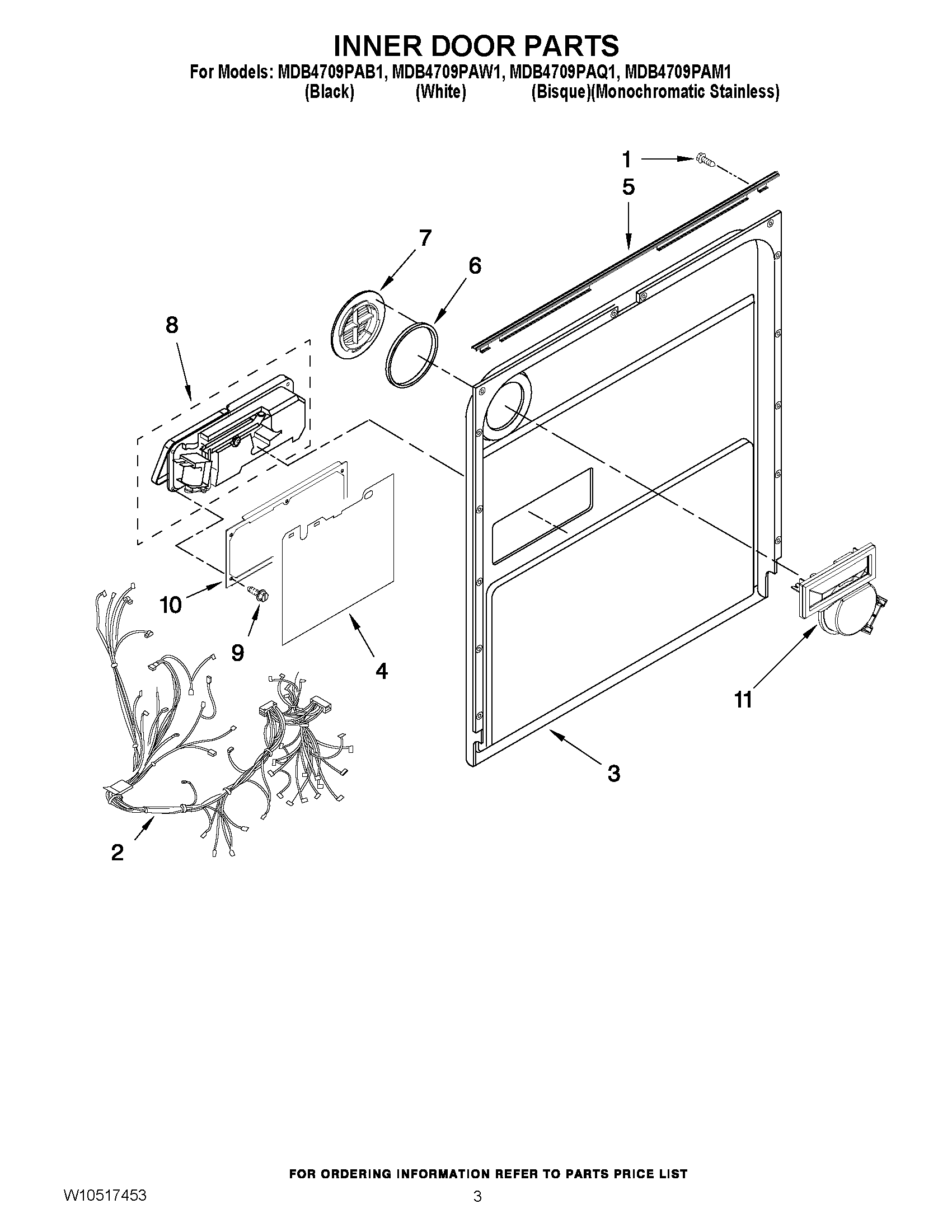 INNER DOOR PARTS

For Models: MDB4709PAB1, MDB4709PAW1, MDB4709PAQ1, MDB4709PAM1
(Black) (White) (Bisque)(Monochromatic Stainless)

1
5
7
6
8
10
9
4
11
3
2

FOR ORDERING INFORMATION REFER TO PARTS PRICE LIST

W10517453

3