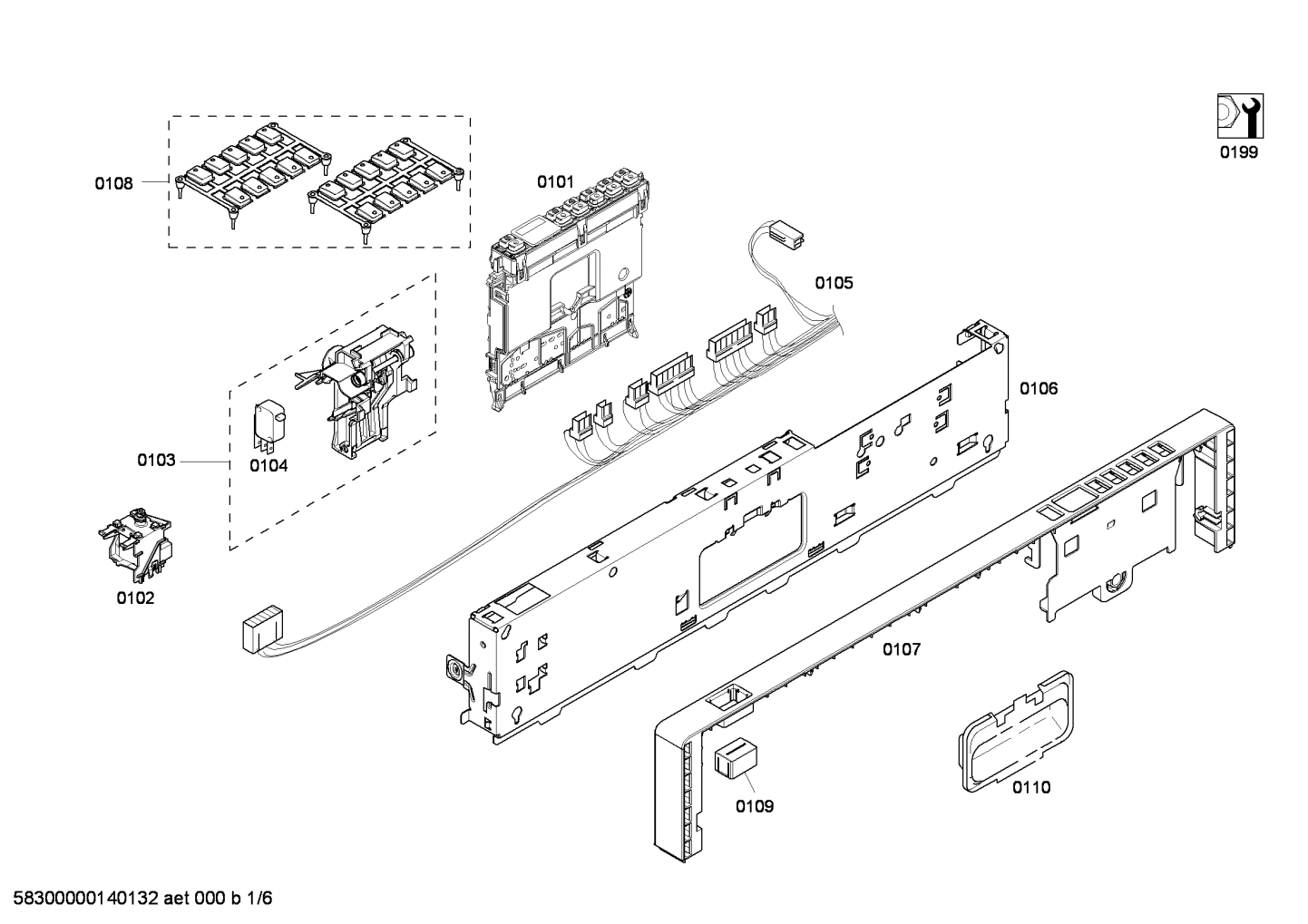 0199

0108

0101

0105

0106

0103

0104

0102

0107

0109

0110

58300000140132 aet 000 b 1/6