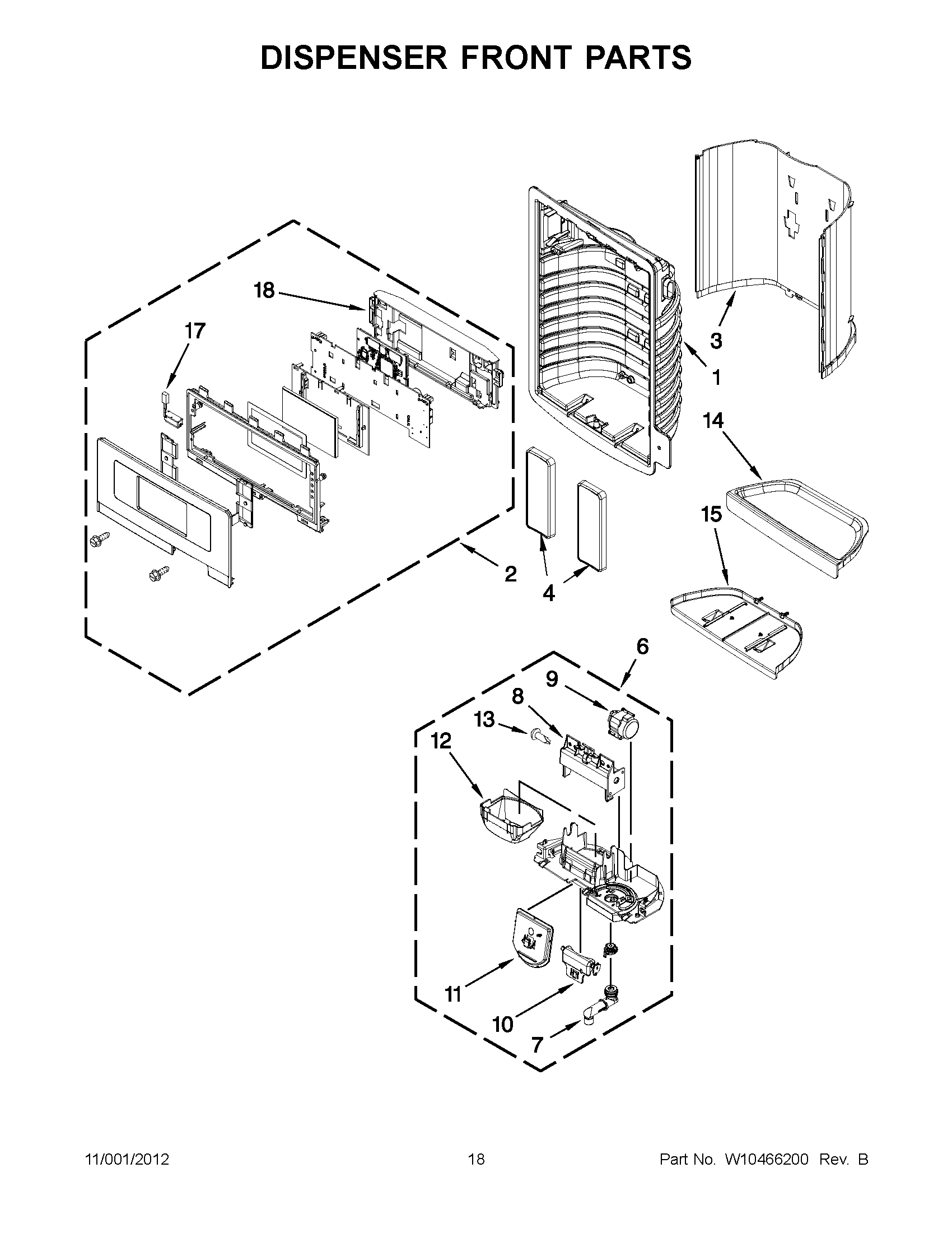 DISPENSER FRONT PARTS

18

17

3

1

14

15

2

4

6

9

8

13

12

11

10

7

11/001/2012

18

Part No. W10466200 Rev. B