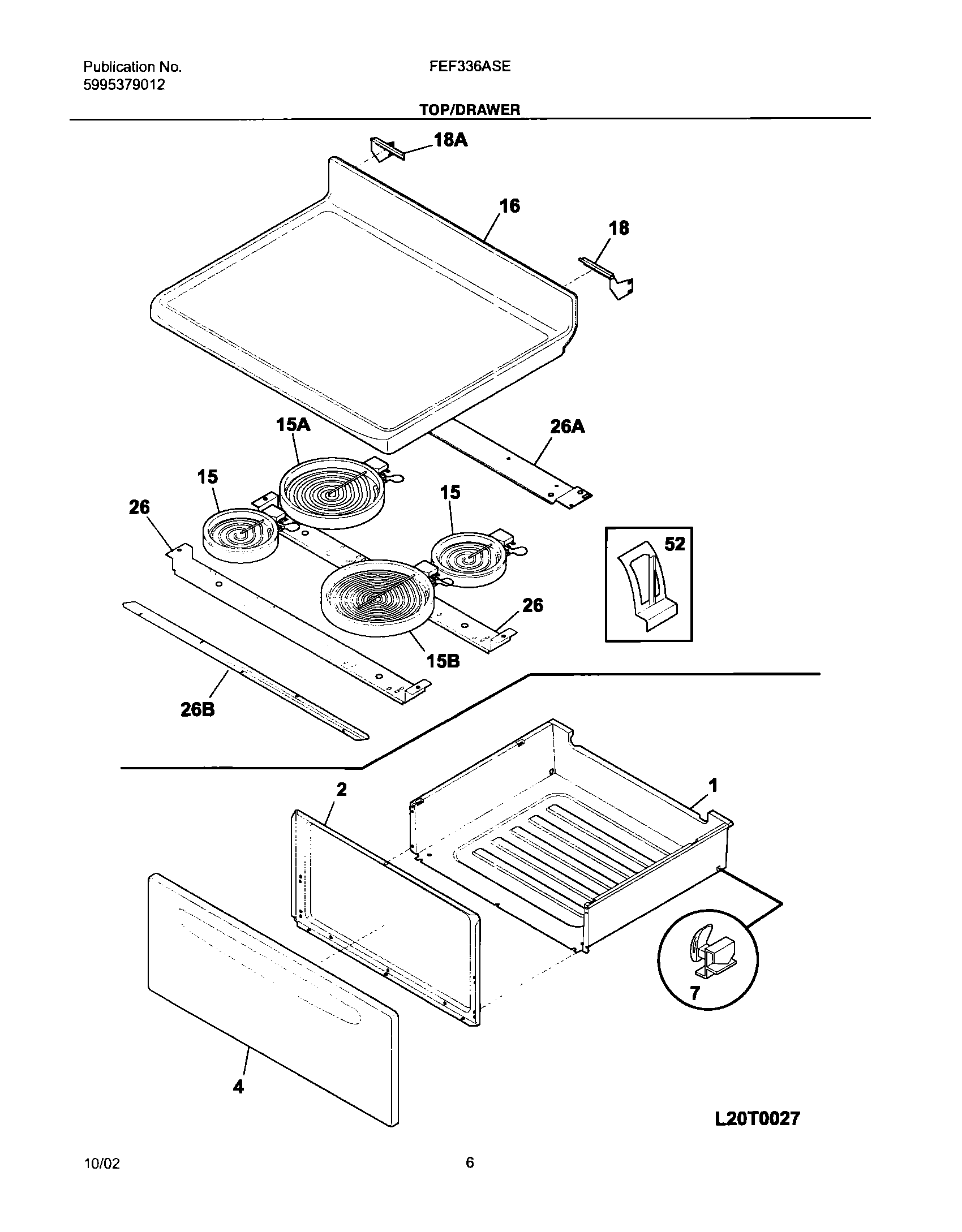 Publication No.
5995379012

FEF336ASE

TOP/DRAWER

18A

16

18

15A

26A

15

15

26

52

26

15B

26B

2

1

7

4

L20T0027

10/02

6