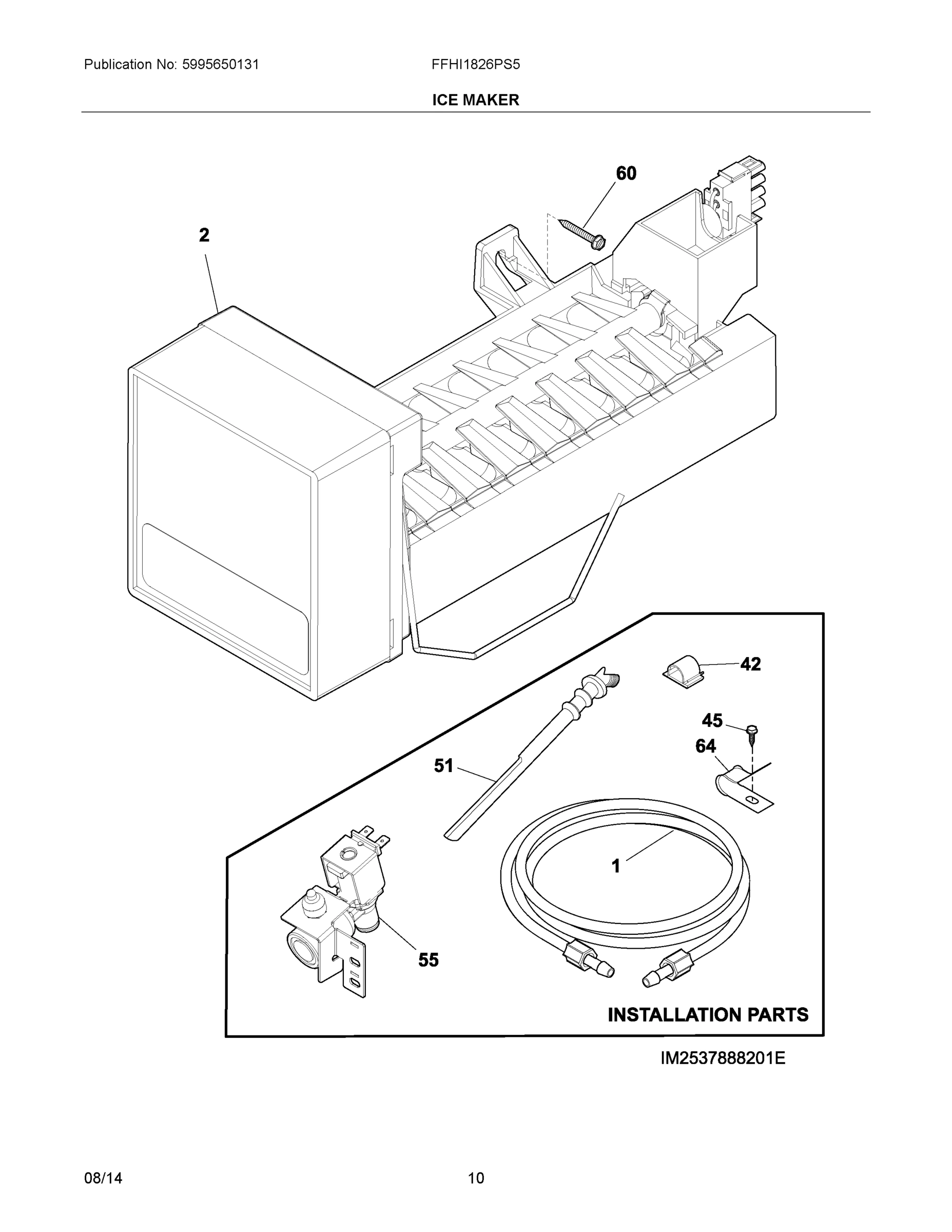 Publication No: 5995650131

FFHI1826PS5

ICE MAKER

60

2

42

45

64

51

1

55

INSTALLATION PARTS

IM2537888201E

08/14

10