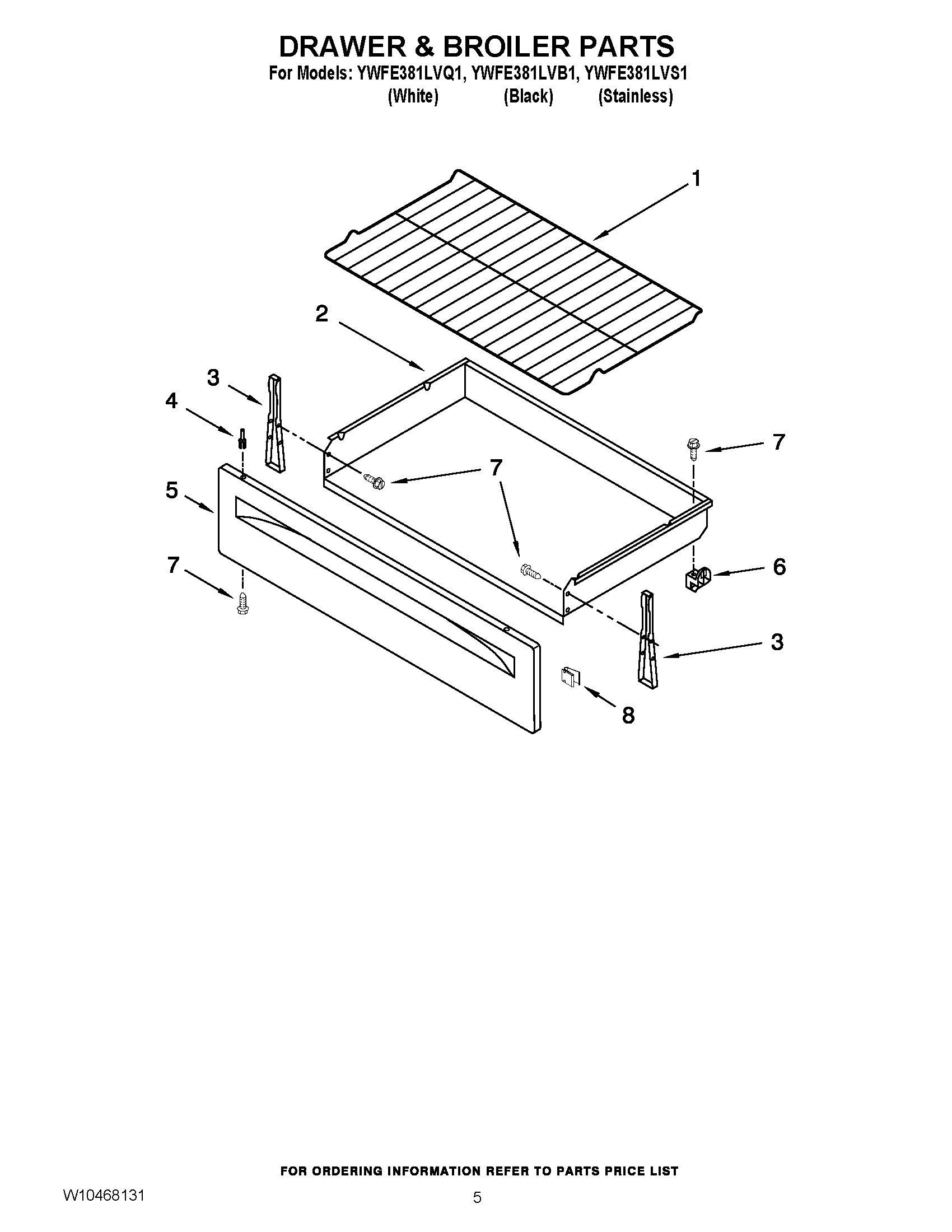 DRAWER & BROILER PARTS
For Models: YWFE381LVQ1, YWFE381LVB1, YWFE381LVS1
(White) (Black) (Stainless)

1
2
3
4
7
7
5
7
6
3
8

FOR ORDERING INFORMATION REFER TO PARTS PRICE LIST

W10468131

5