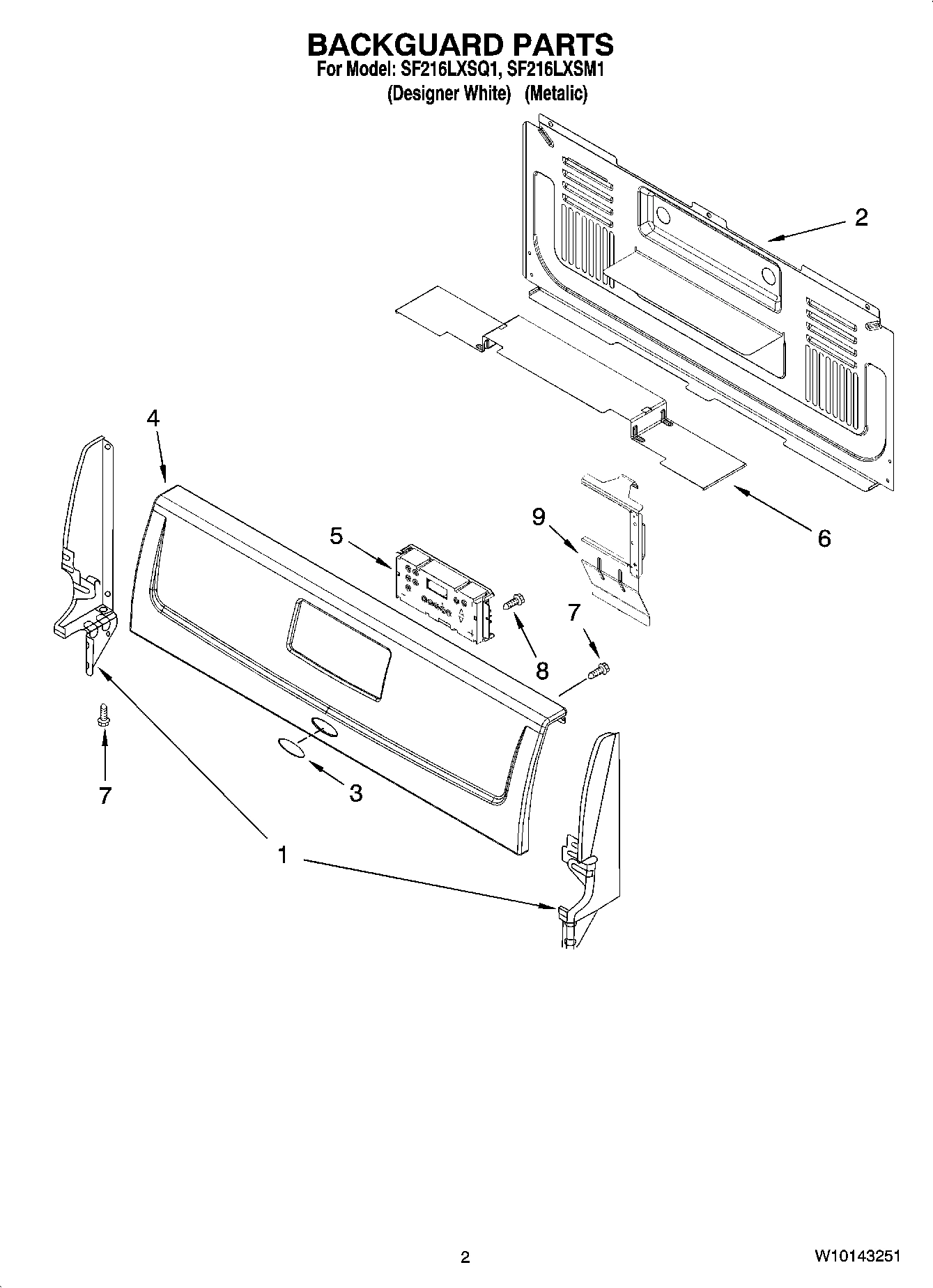 BACKGUARD PARTS
For Model: SF216LXSQ1, SF216LXSM1
(Designer White) (Metalic)

2
4
5
9
6
7
8
7
3
1

2
W10143251