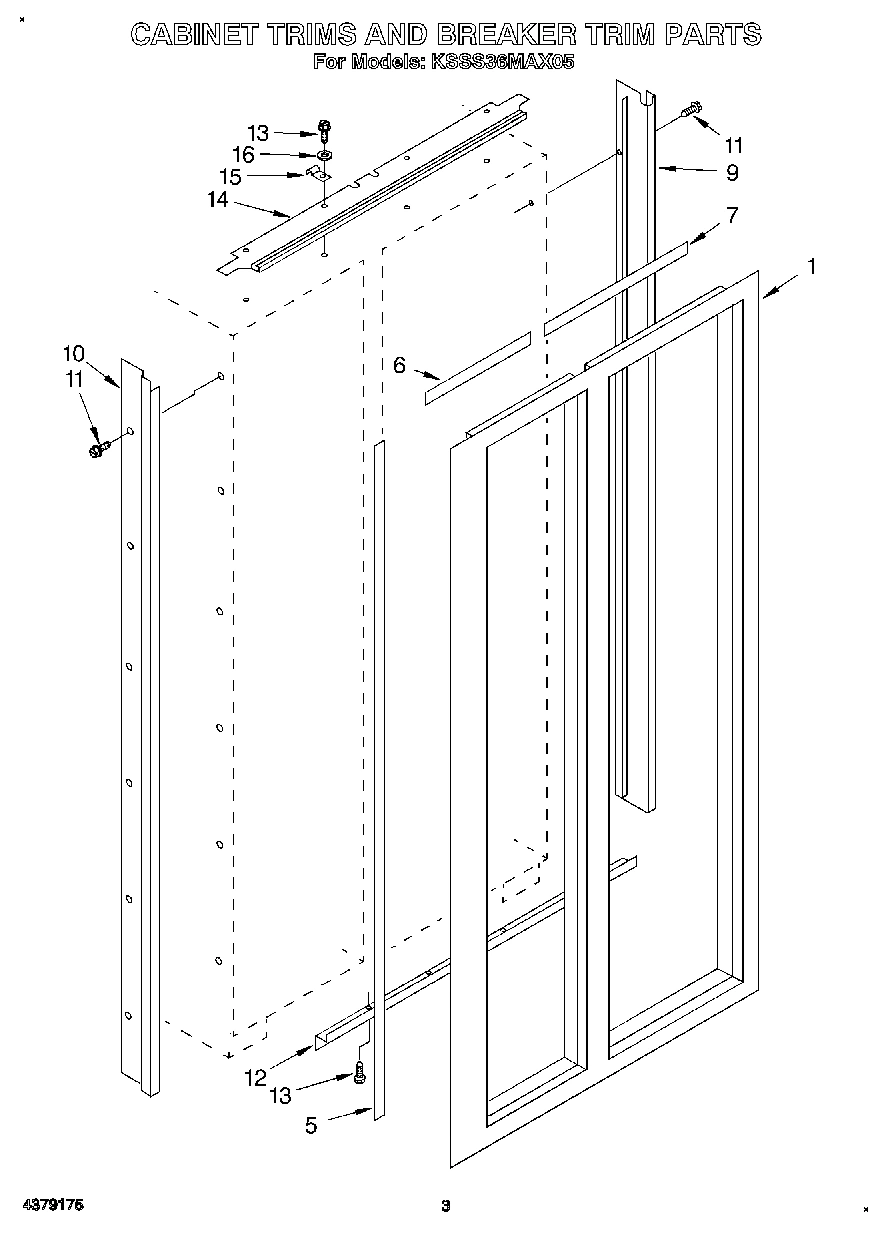 CABINET TRIMS AND BREAKER TRIM PARTS
For Models: KSSS36MAX05

13
16
15
14
11
9
7
1
10
11
6
12
13
5

4379176
3