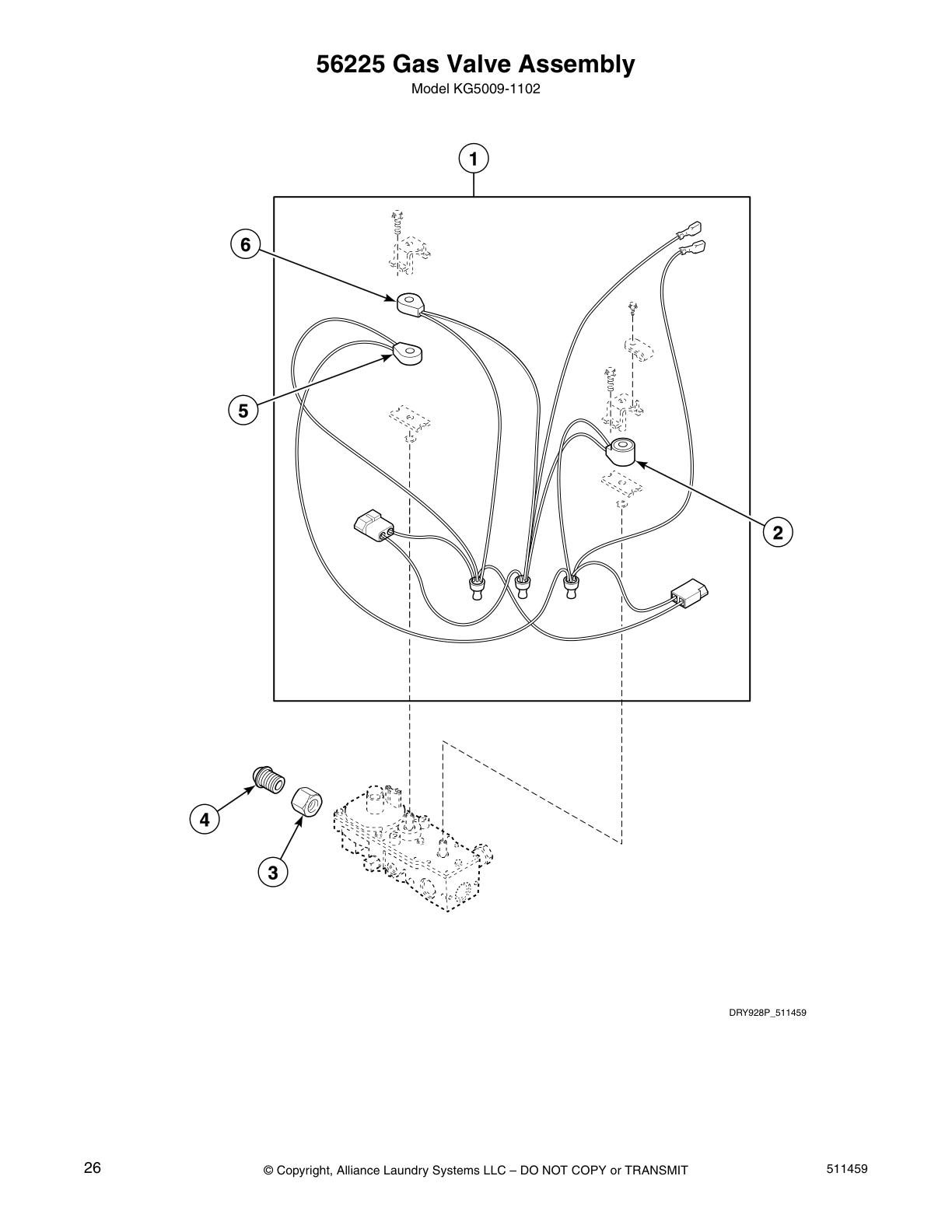 56225 Gas Valve Assembly

Model KG5009-1102

1

6

5

2

4

3

DRY928P_511459

26

© Copyright, Alliance Laundry Systems LLC – DO NOT COPY or TRANSMIT

511459